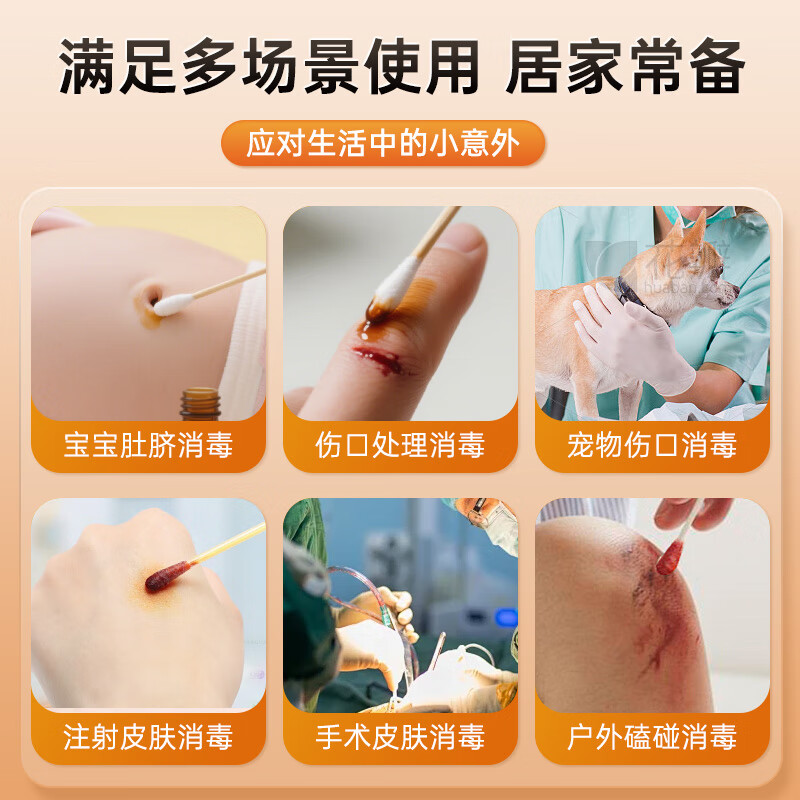 满足多场景使用 居家常备

应对生活中的小意外

宝宝肚脐消毒

伤口处理消毒

宠物伤口消毒

注射皮肤消毒

手术皮肤消毒

户外磕碰消毒