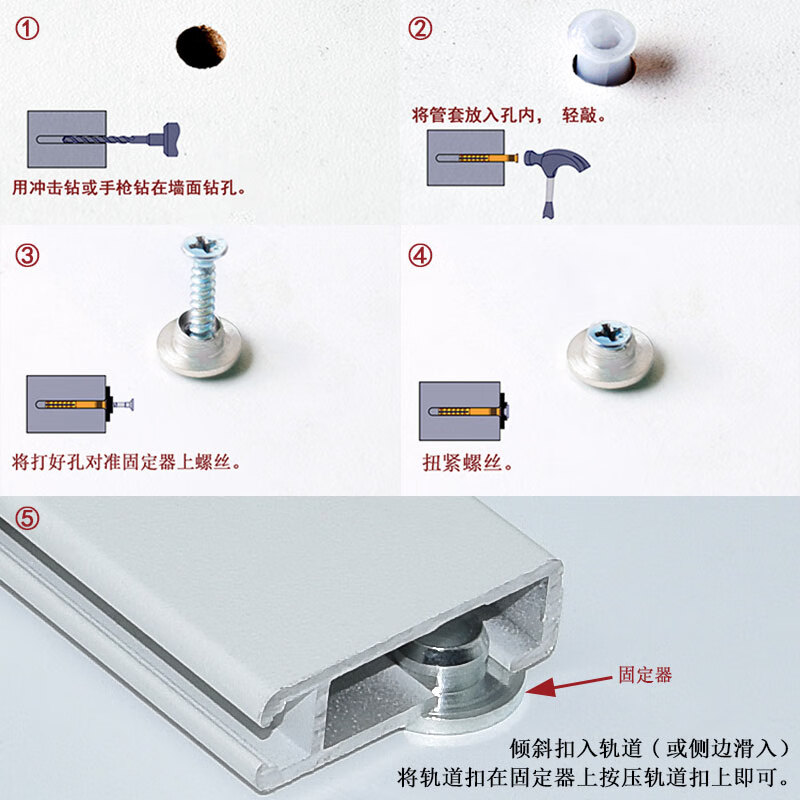 ①

用冲击钻或手枪钻在墙面钻孔。

②

将管套放入孔内， 轻敲。

③

将打好孔对准固定器上螺丝。

④

扭紧螺丝。

⑤

固定器

倾斜扣入轨道（或侧边滑入）
将轨道扣在固定器上按压轨道扣上即可。