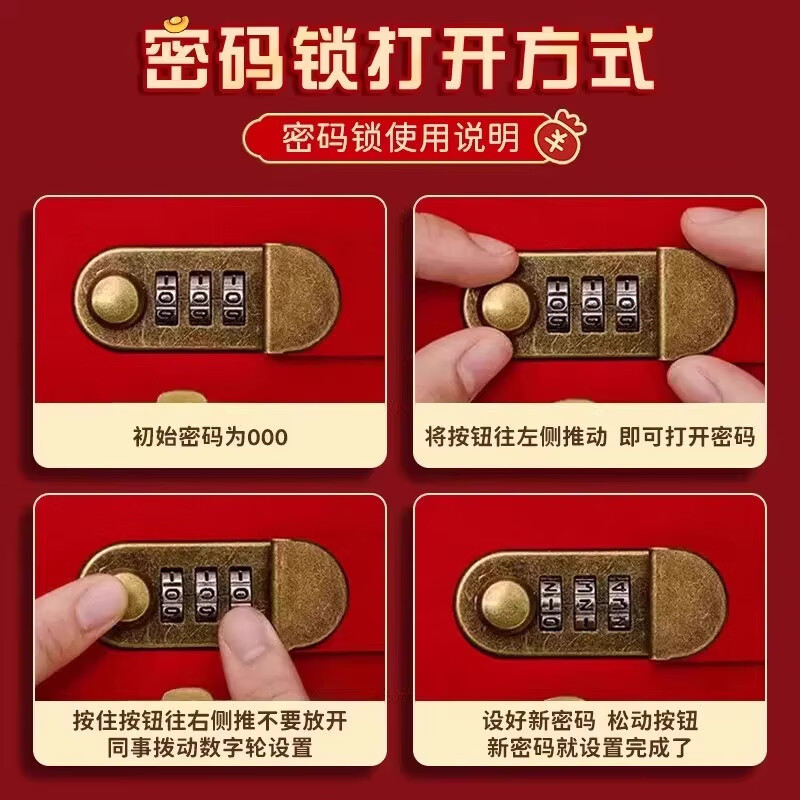 密码锁打开方式

密码锁使用说明

初始密码为000

将按钮往左侧推动 即可打开密码

按住按钮往右侧推不要放开
同事拨动数字轮设置

设好新密码 松动按钮
新密码就设置完成了