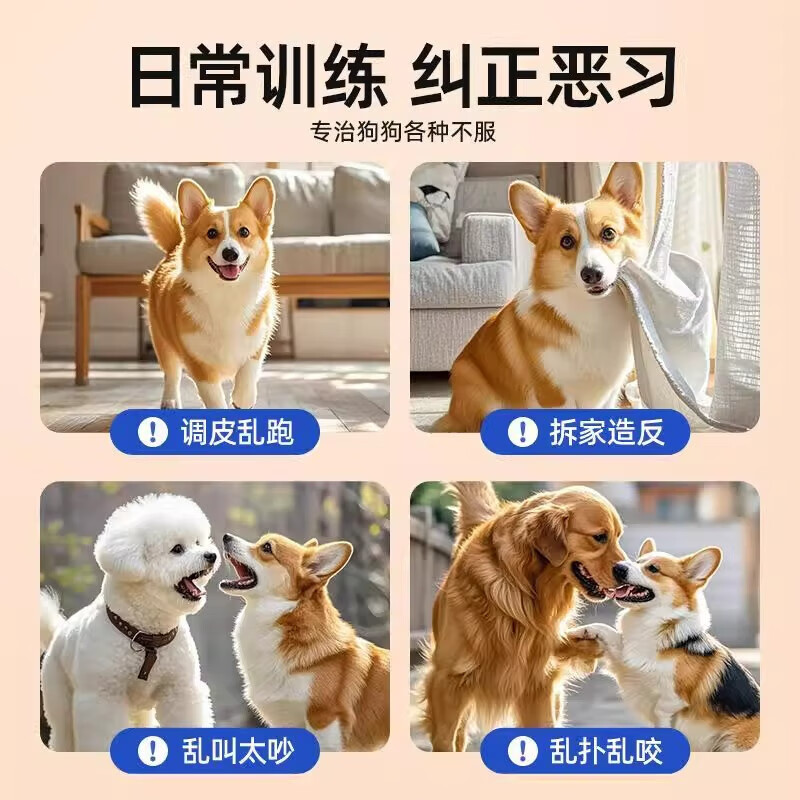 日常训练 纠正恶习

专治狗狗各种不服

! 调皮乱跑

! 拆家造反

! 乱叫太吵

! 乱扑乱咬