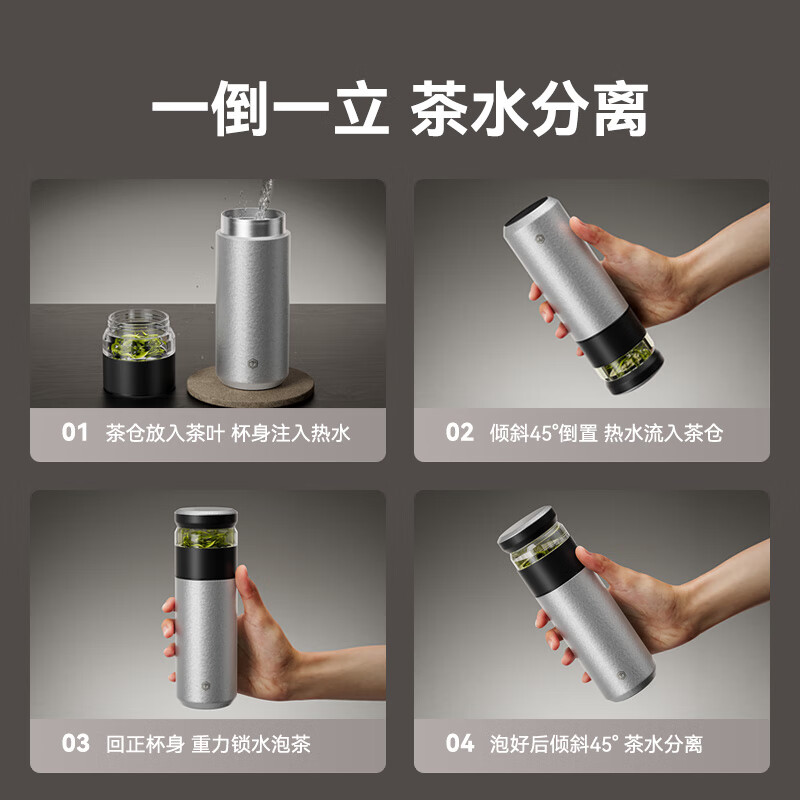 一倒一立 茶水分离

01 茶仓放入茶叶 杯身注入热水

02 倾斜45°倒置 热水流入茶仓

03 回正杯身 重力锁水泡茶

04 泡好后倾斜45° 茶水分离