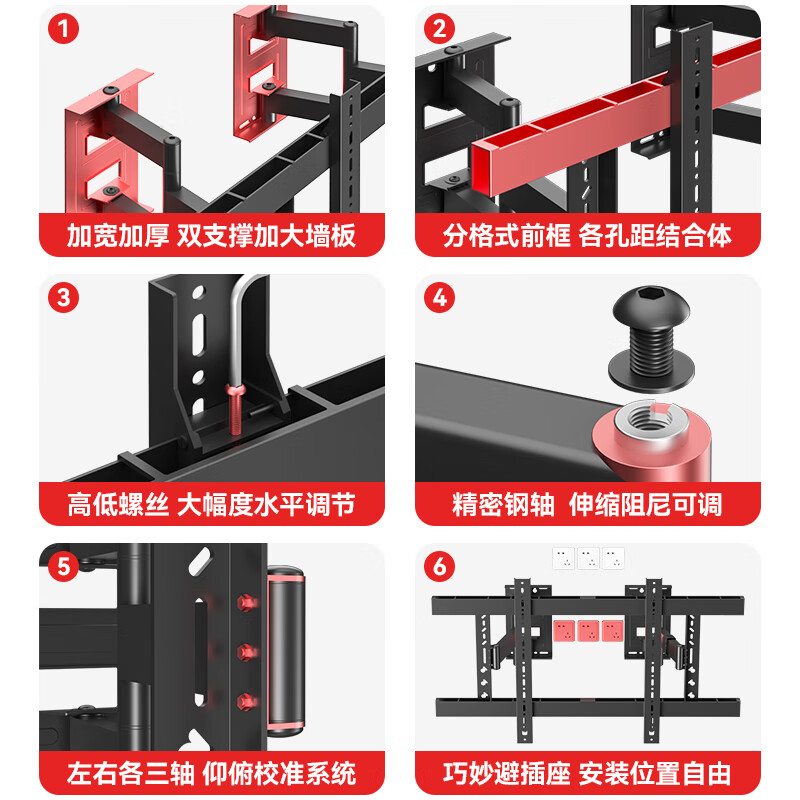 1
加宽加厚 双支撑加大墙板

2
分格式前框 各孔距结合体

3
高低螺丝 大幅度水平调节

4
精密钢轴 伸缩阻尼可调

5
左右各三轴 仰俯校准系统

6
巧妙避插座 安装位置自由