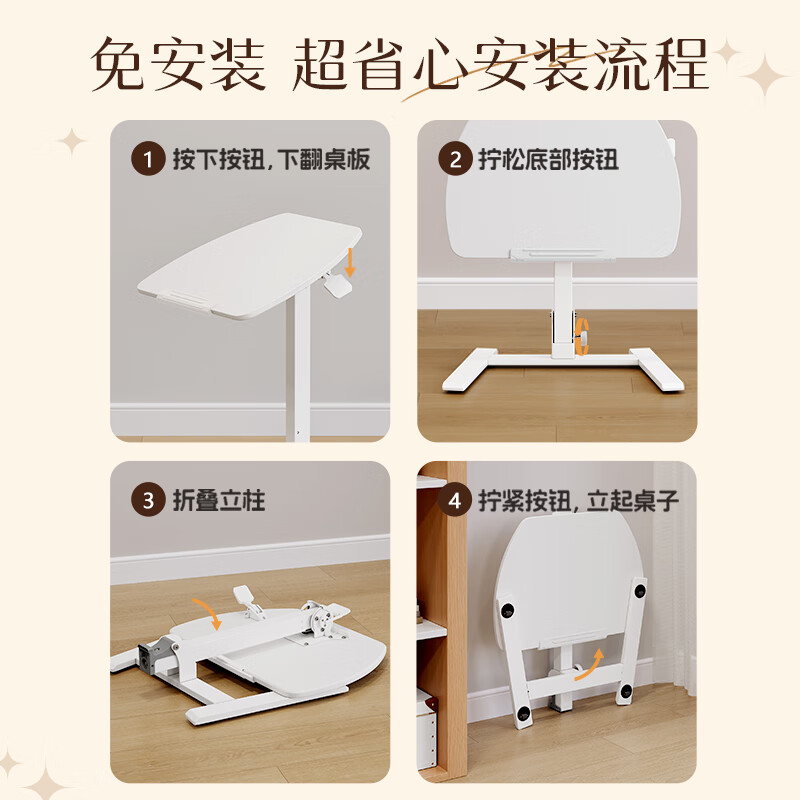 免安装 超省心安装流程

1 按下按钮，下翻桌板

2 拧松底部按钮

3 折叠立柱

4 拧紧按钮，立起桌子