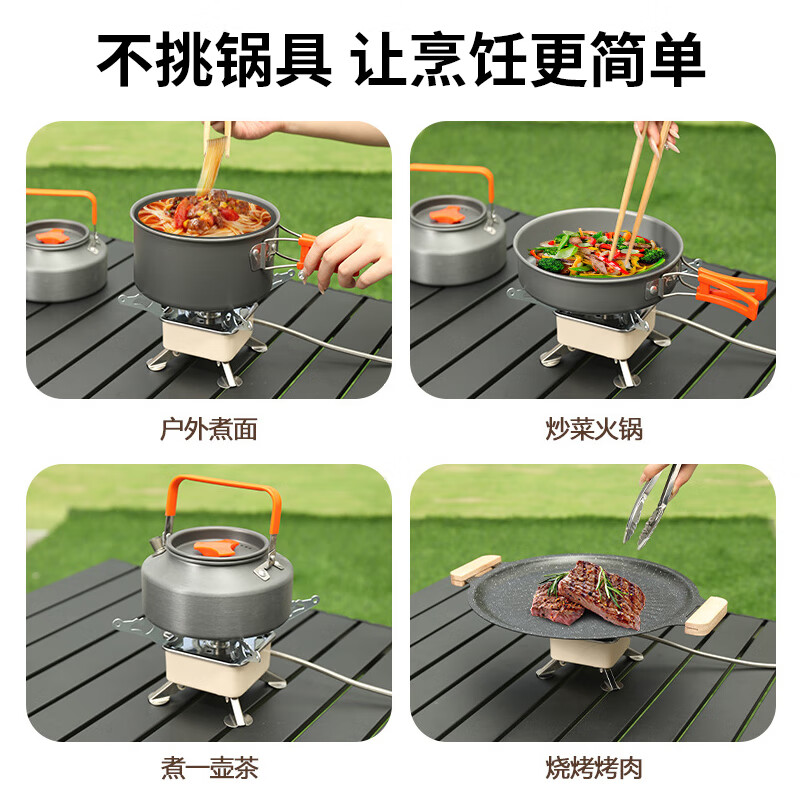 不挑锅具 让烹饪更简单

户外煮面

炒菜火锅

煮一壶茶

烧烤烤肉