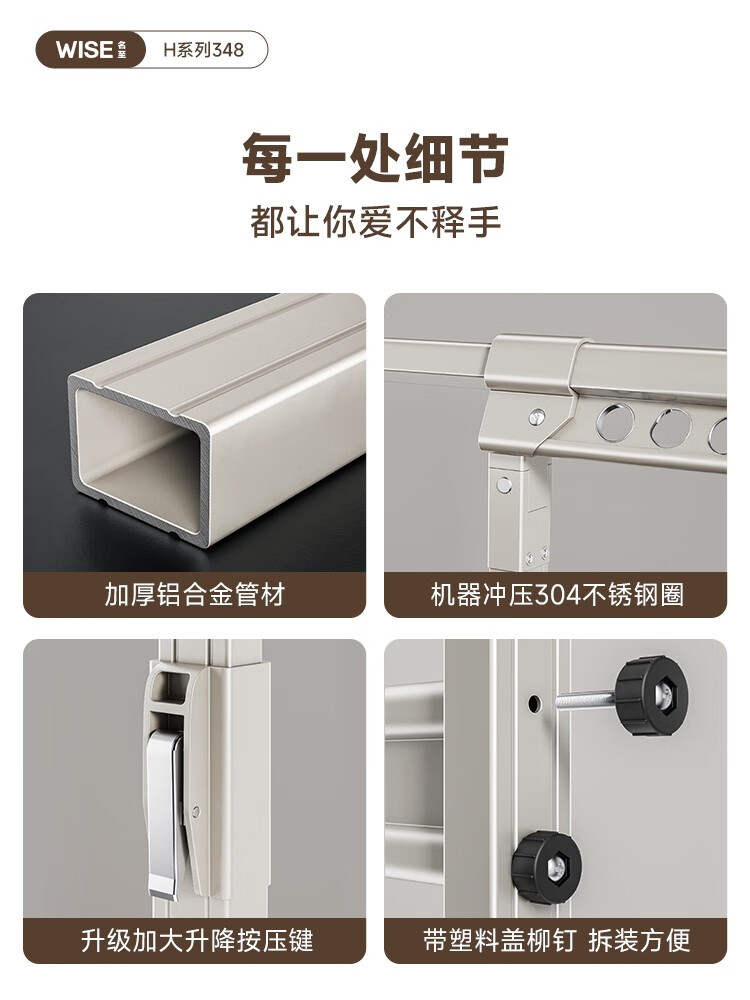 WISE 合至 H系列348

每一处细节
都让你爱不释手

加厚铝合金管材

机器冲压304不锈钢圈

升级加大升降按压键

带塑料盖柳钉 拆装方便