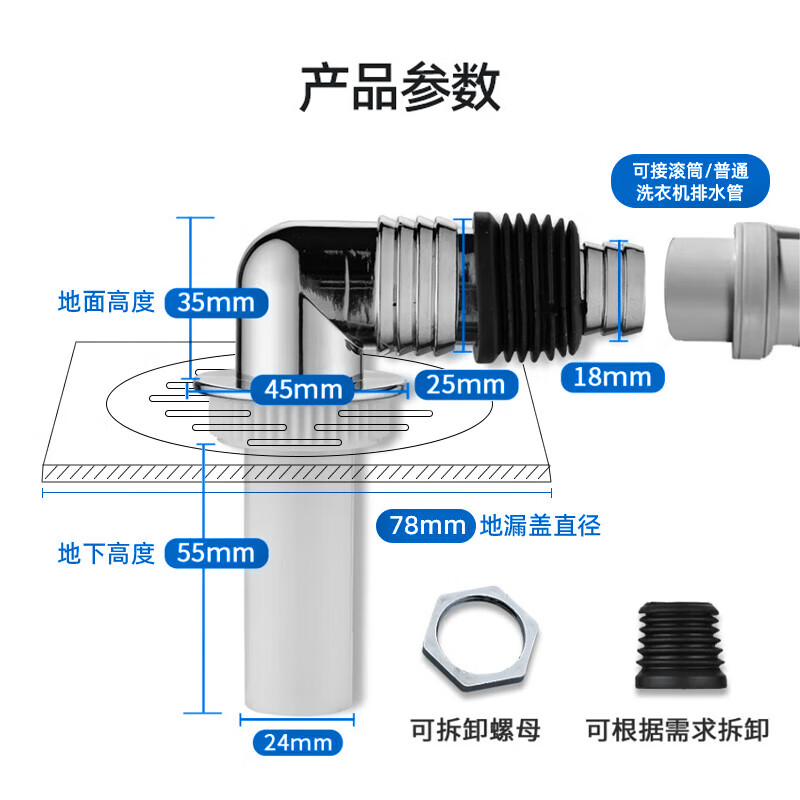 产品参数

可接滚筒/普通洗衣机排水管

地面高度 35mm

45mm

25mm

18mm

78mm 地漏盖直径

地下高度 55mm

24mm

可拆卸螺母

可根据需求拆卸