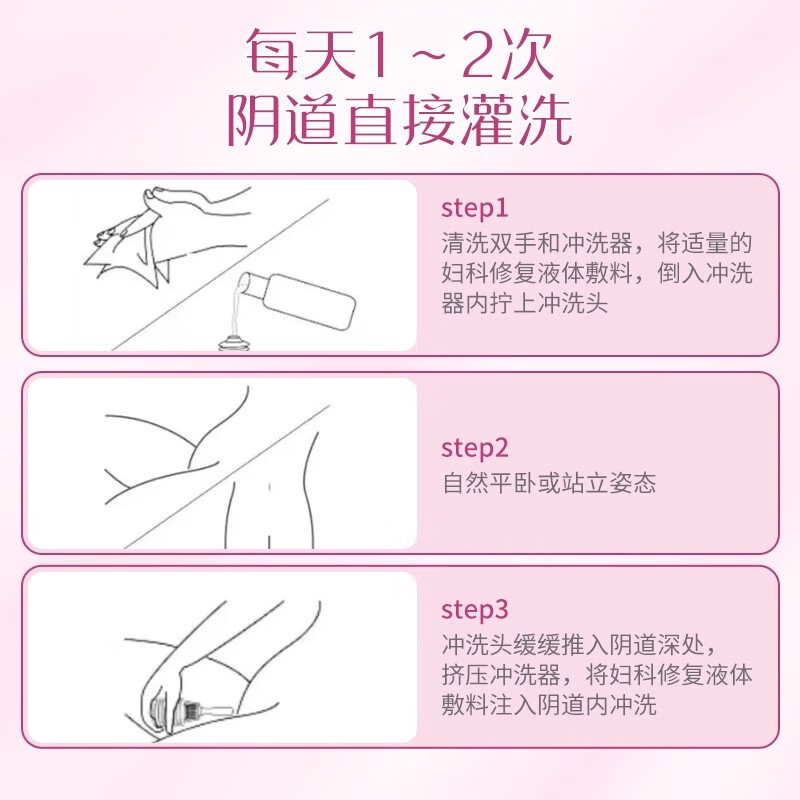 每天1～2次
阴道直接灌洗

step1
清洗双手和冲洗器，将适量的妇科修复液体敷料，倒入冲洗器内拧上冲洗头

step2
自然平卧或站立姿态

step3
冲洗头缓缓推入阴道深处，挤压冲洗器，将妇科修复液体敷料注入阴道内冲洗