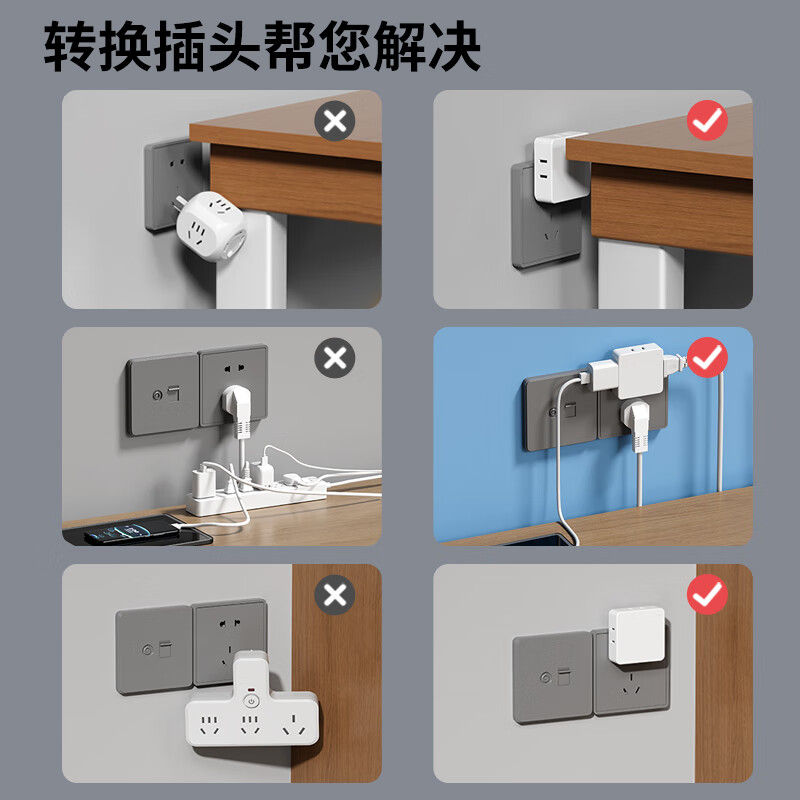 转换插头帮您解决