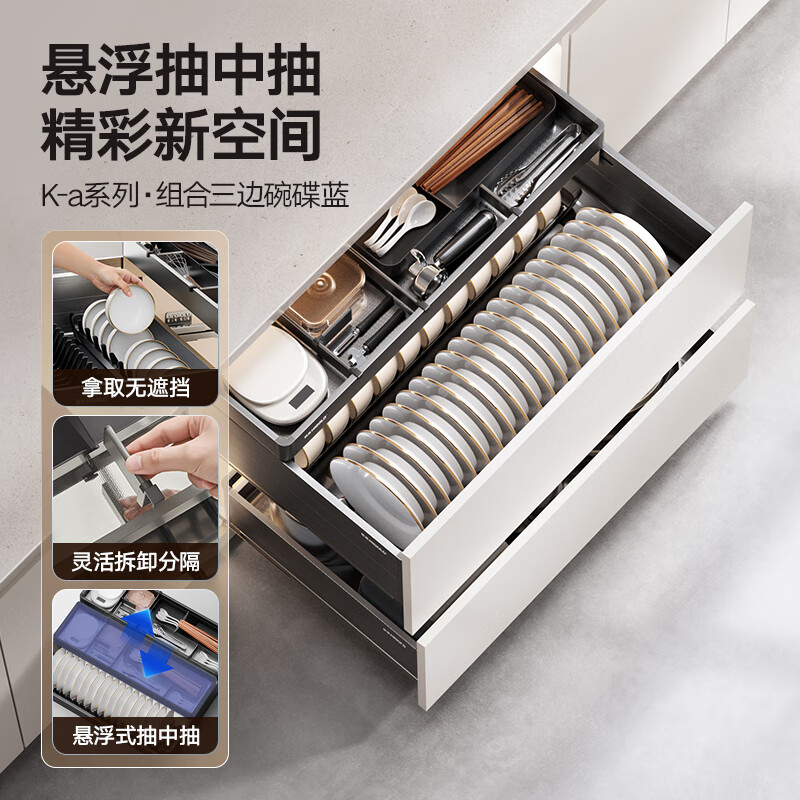 悬浮抽中抽
精彩新空间

K-a系列·组合三边碗碟蓝

拿取无遮挡

灵活拆卸分隔

悬浮式抽中抽