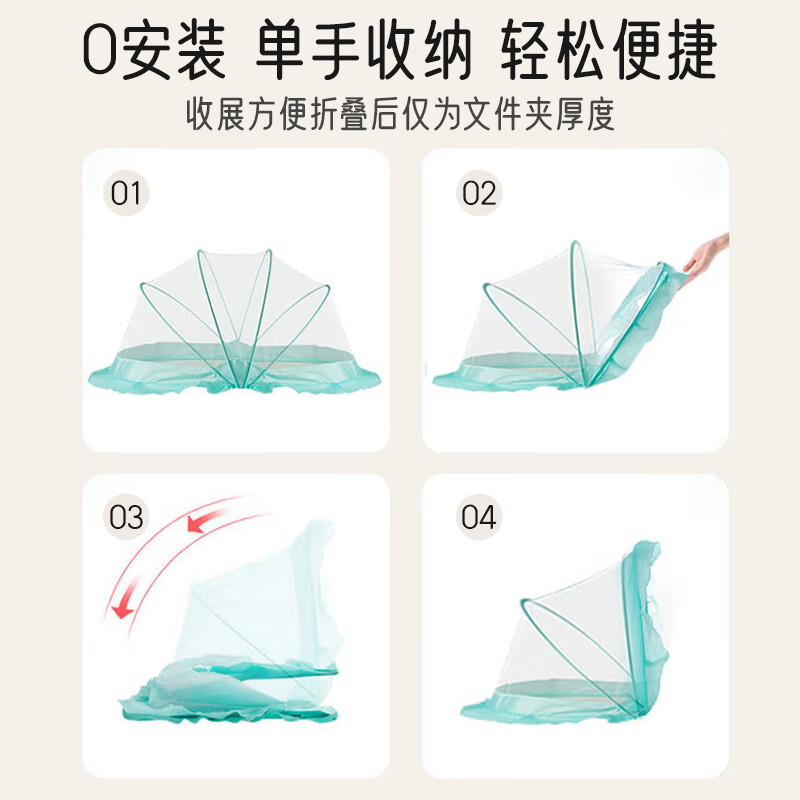 0安装 单手收纳 轻松便捷

收展方便折叠后仅为文件夹厚度

01

02

03

04