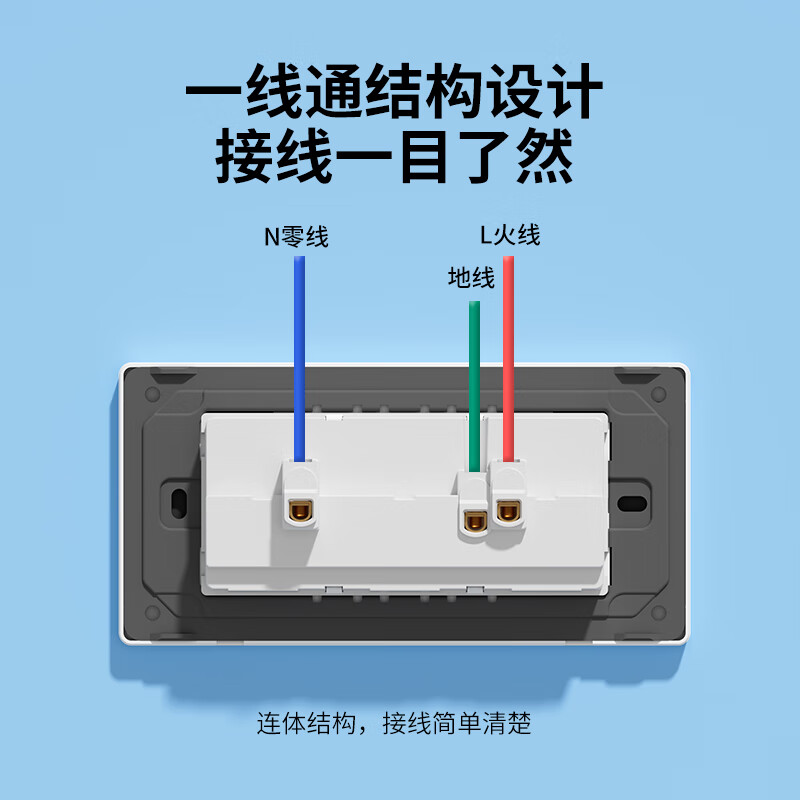 一线通结构设计
接线一目了然

N零线

L火线

地线

连体结构，接线简单清楚