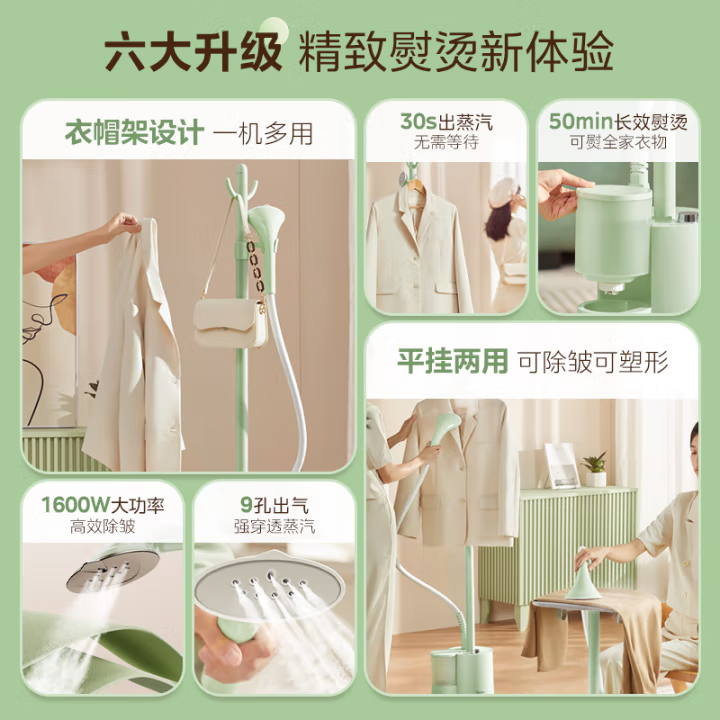 六大升级 精致熨烫新体验

衣帽架设计 一机多用

30s出蒸汽
无需等待

50min长效熨烫
可熨全家衣物

平挂两用 可除皱可塑形

1600W大功率
高效除皱

9孔出气
强穿透蒸汽