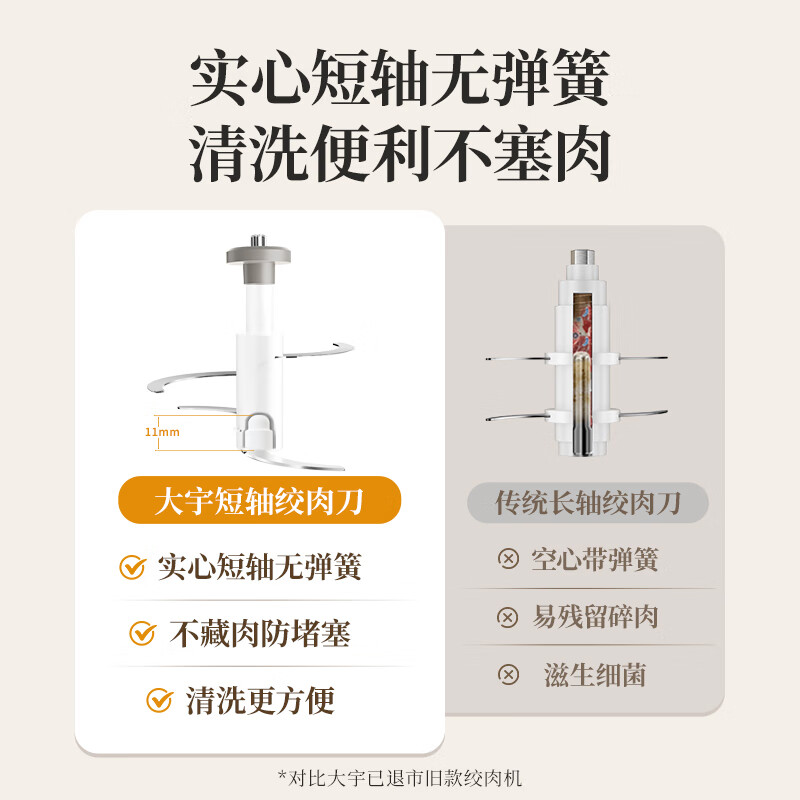 实心短轴无弹簧
清洗便利不塞肉

11mm

大宇短轴绞肉刀

实心短轴无弹簧

不藏肉防堵塞

清洗更方便

传统长轴绞肉刀

空心带弹簧

易残留碎肉

滋生细菌

*对比大宇已退市旧款绞肉机