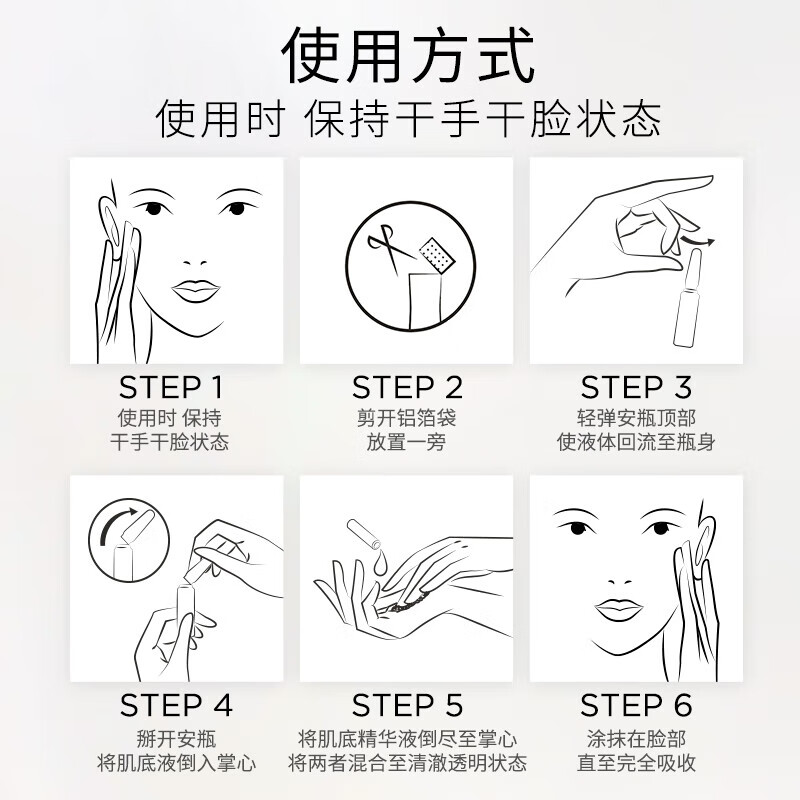 使用方式

使用时 保持干手干脸状态

STEP 1
使用时 保持
干手干脸状态

STEP 2
剪开铝箔袋
放置一旁

STEP 3
轻弹安瓶顶部
使液体回流至瓶身

STEP 4
掰开安瓶
将肌底液倒入掌心

STEP 5
将肌底精华液倒尽至掌心
将两者混合至清澈透明状态

STEP 6
涂抹在脸部
直至完全吸收