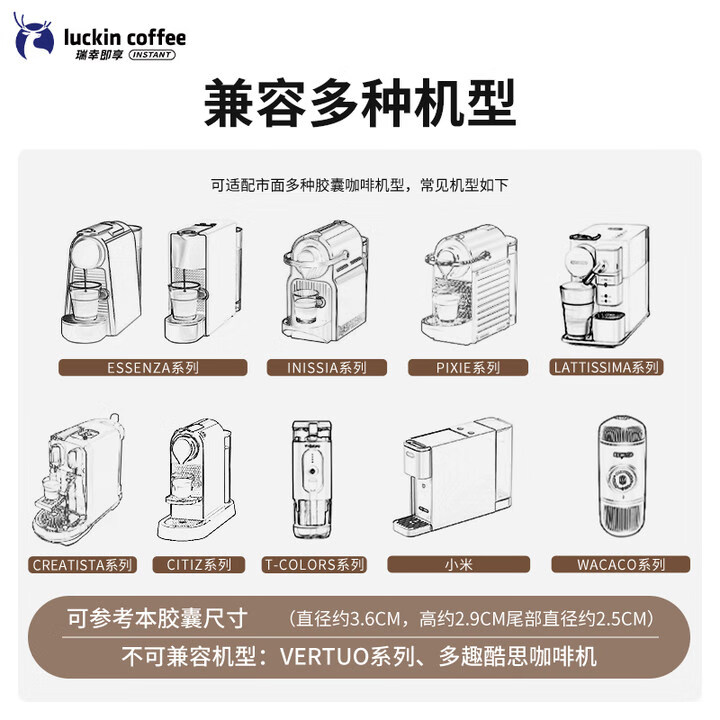 luckin coffee
瑞幸即享 INSTANT

兼容多种机型

可适配市面多种胶囊咖啡机型，常见机型如下

ESSENZA系列
INISSIA系列
PIXIE系列
LATTISSIMA系列

CREATISTA系列
CITIZ系列
T-COLORS系列
小米
WACACO系列

可参考本胶囊尺寸 （直径约3.6CM，高约2.9CM尾部直径约2.5CM）
不可兼容机型：VERTUO系列、多趣酷思咖啡机