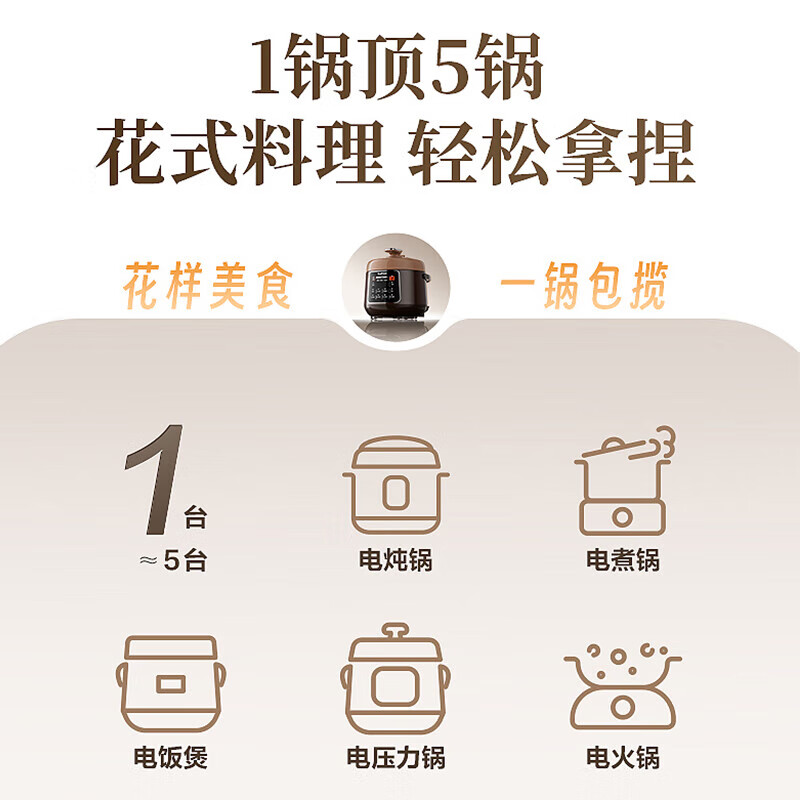 1锅顶5锅
花式料理 轻松拿捏

花样美食 一锅包揽

1台
≈5台

电炖锅

电煮锅

电饭煲

电压力锅

电火锅