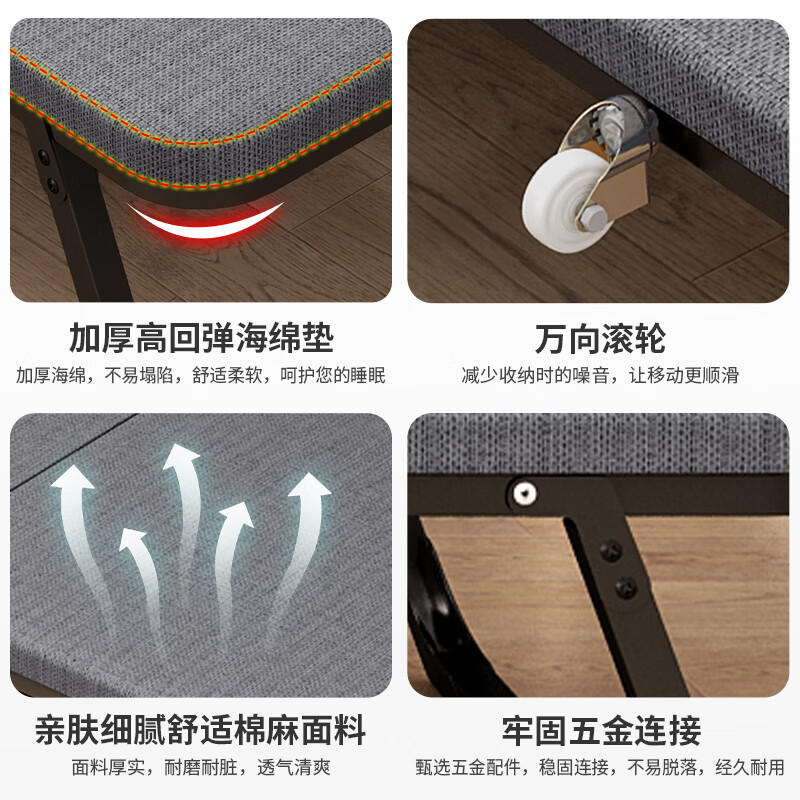 加厚高回弹海绵垫
加厚海绵，不易塌陷，舒适柔软，呵护您的睡眠

万向滚轮
减少收纳时的噪音，让移动更顺滑

亲肤细腻舒适棉麻面料
面料厚实，耐磨耐脏，透气清爽

牢固五金连接
甄选五金配件，稳固连接，不易脱落，经久耐用