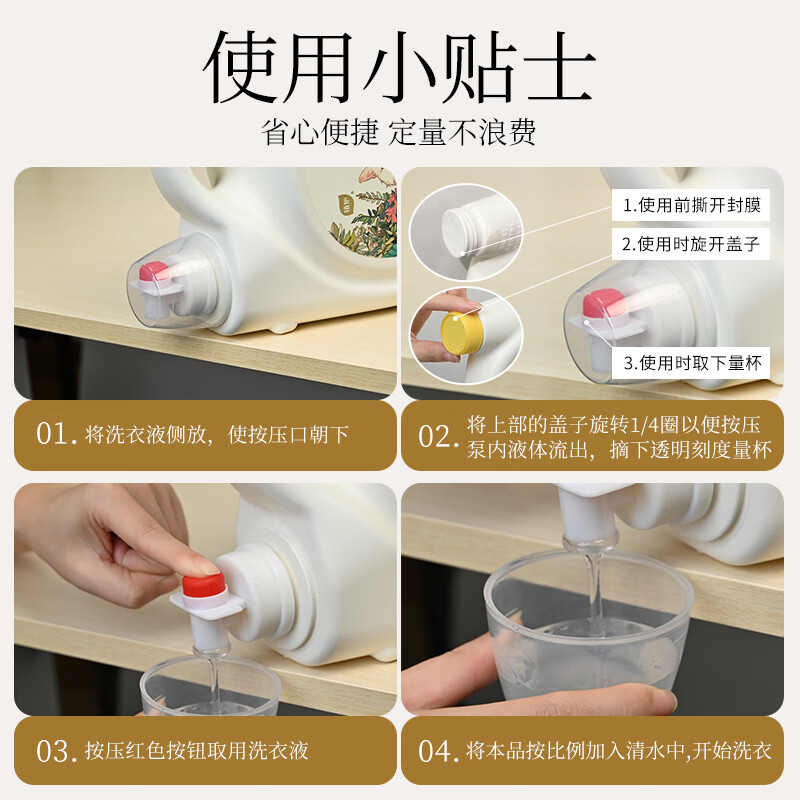 使用小贴士

省心便捷 定量不浪费

1.使用前撕开封膜

2.使用时旋开盖子

3.使用时取下量杯

01. 将洗衣液侧放，使按压口朝下

02. 将上部的盖子旋转1/4圈以便按压泵内液体流出，摘下透明刻度量杯

03. 按压红色按钮取用洗衣液

04. 将本品按比例加入清水中,开始洗衣