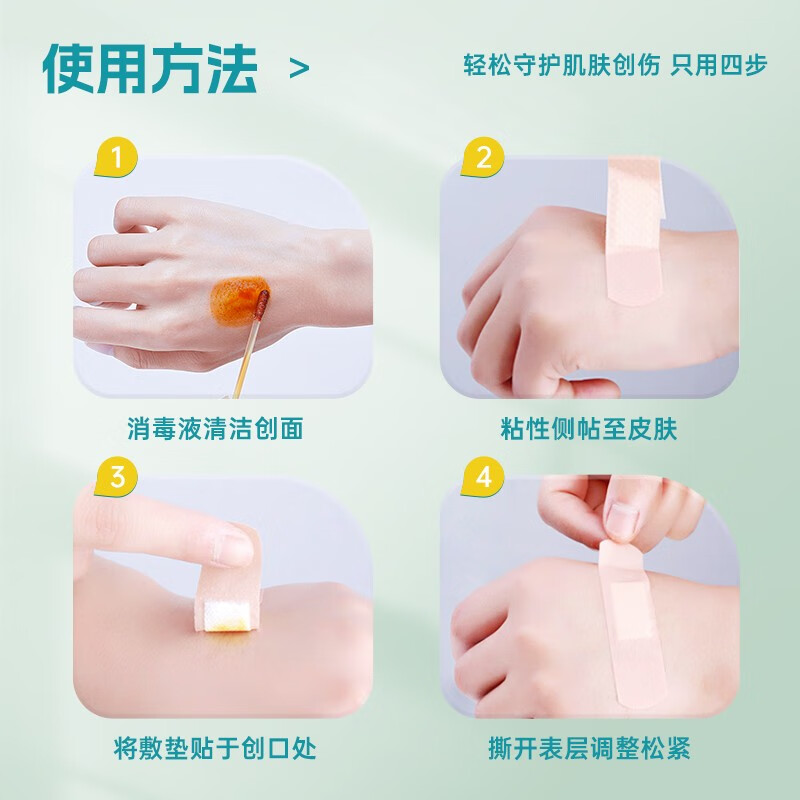 使用方法 >

轻松守护肌肤创伤 只用四步

1

消毒液清洁创面

2

粘性侧帖至皮肤

3

将敷垫贴于创口处

4

撕开表层调整松紧