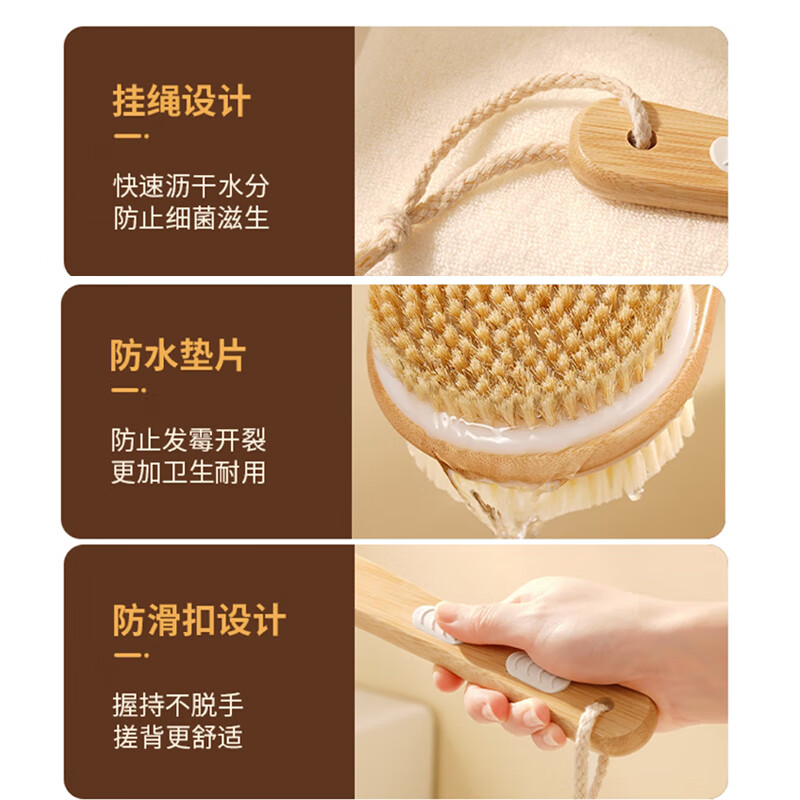 挂绳设计

快速沥干水分
防止细菌滋生

防水垫片

防止发霉开裂
更加卫生耐用

防滑扣设计

握持不脱手
搓背更舒适