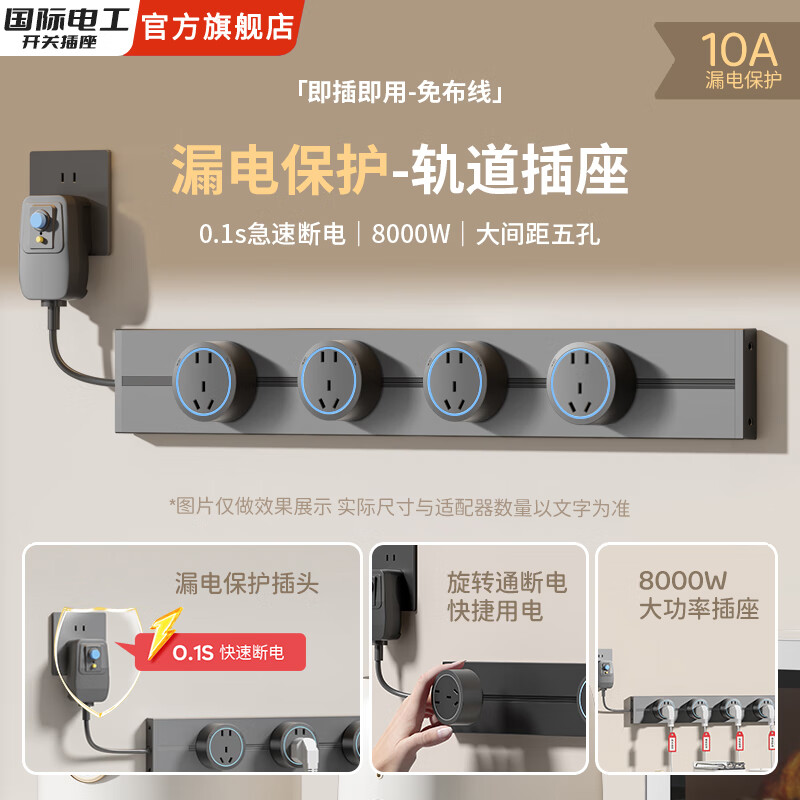 国际电工
开关插座
官方旗舰店

10A
漏电保护

「即插即用-免布线」

漏电保护-轨道插座

0.1s急速断电 | 8000W | 大间距五孔

*图片仅做效果展示 实际尺寸与适配器数量以文字为准

漏电保护插头

0.1S 快速断电

旋转通断电
快捷用电

8000W
大功率插座