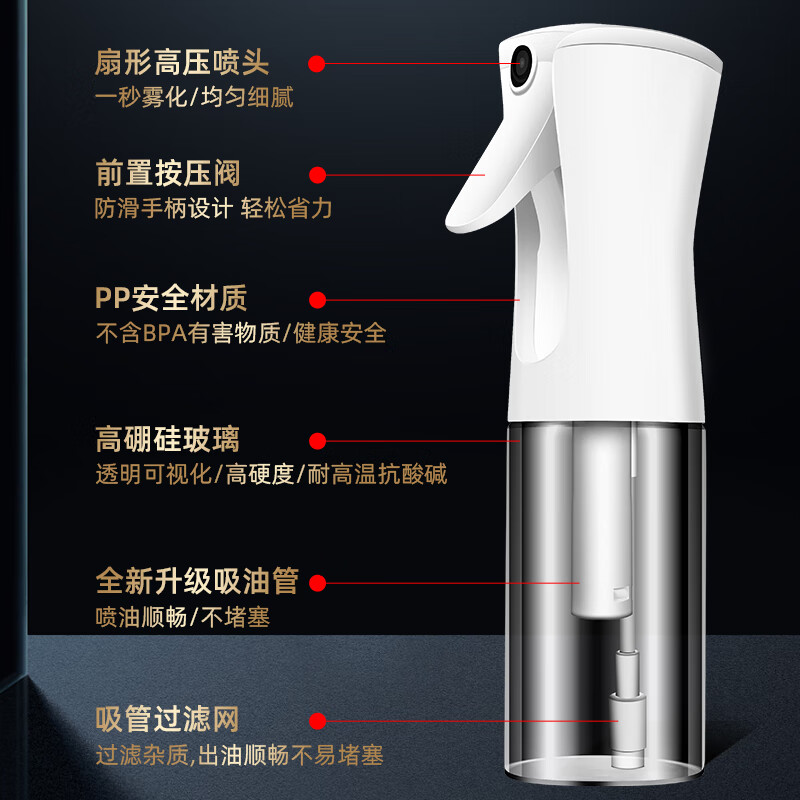 扇形高压喷头
一秒雾化/均匀细腻

前置按压阀
防滑手柄设计 轻松省力

PP安全材质
不含BPA有害物质/健康安全

高硼硅玻璃
透明可视化/高硬度/耐高温抗酸碱

全新升级吸油管
喷油顺畅/不堵塞

吸管过滤网
过滤杂质,出油顺畅不易堵塞