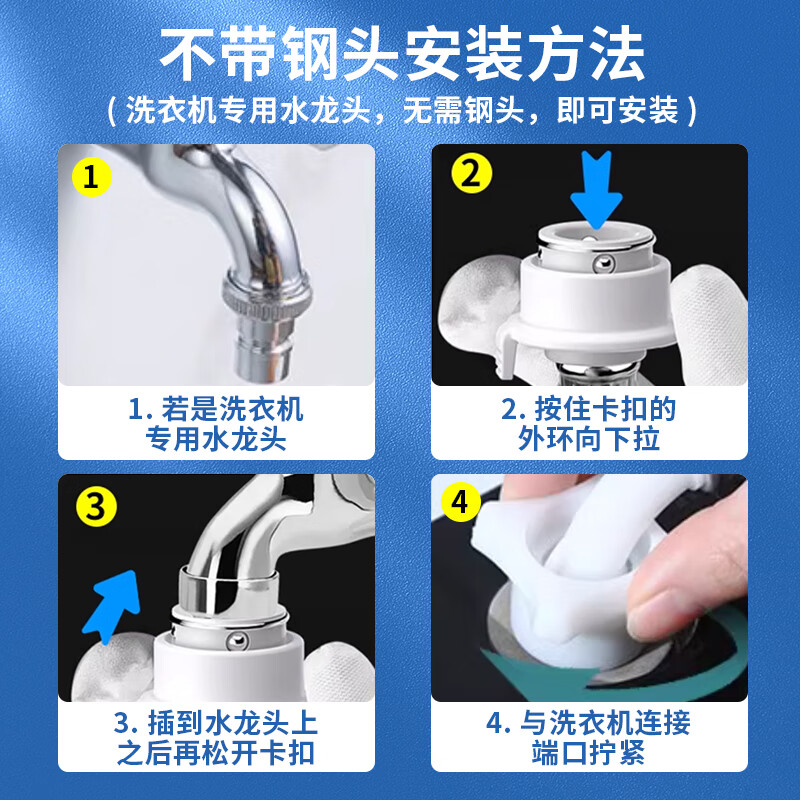 不带钢头安装方法

（洗衣机专用水龙头，无需钢头，即可安装）

1

1. 若是洗衣机专用水龙头

2

2. 按住卡扣的外环向下拉

3

3. 插到水龙头上之后再松开卡扣

4

4. 与洗衣机连接端口拧紧