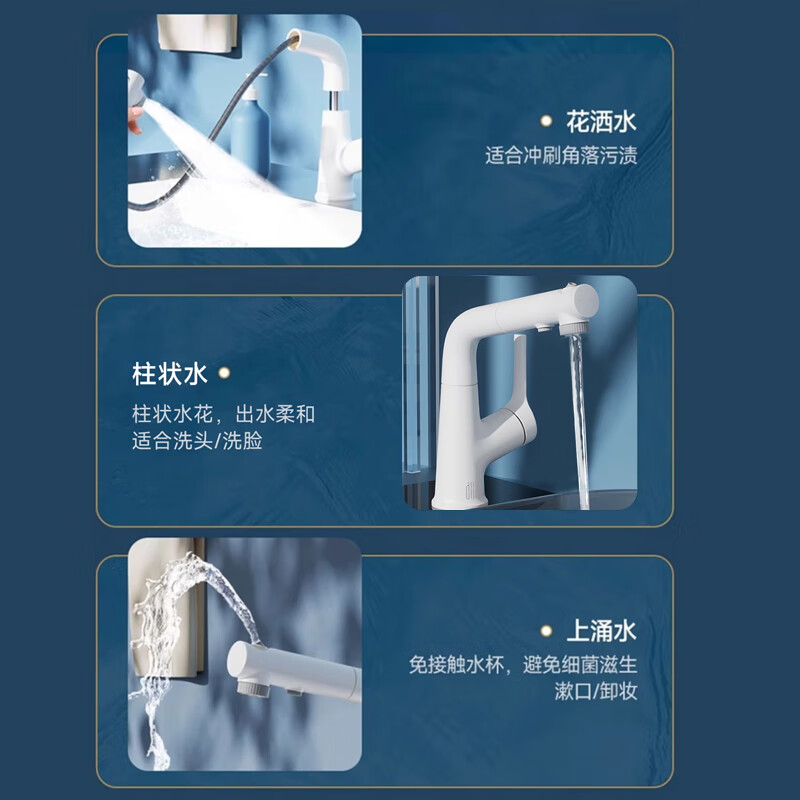 花洒水
适合冲刷角落污渍

柱状水
柱状水花，出水柔和
适合洗头/洗脸

上涌水
免接触水杯，避免细菌滋生
漱口/卸妆