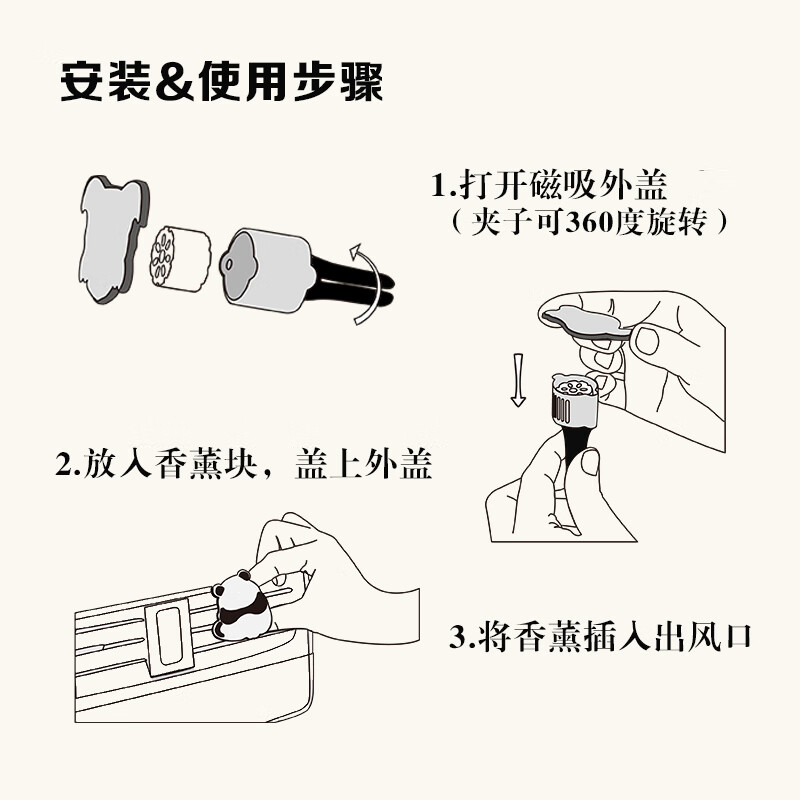 安装&使用步骤

1.打开磁吸外盖
（夹子可360度旋转）

2.放入香薰块，盖上外盖

3.将香薰插入出风口