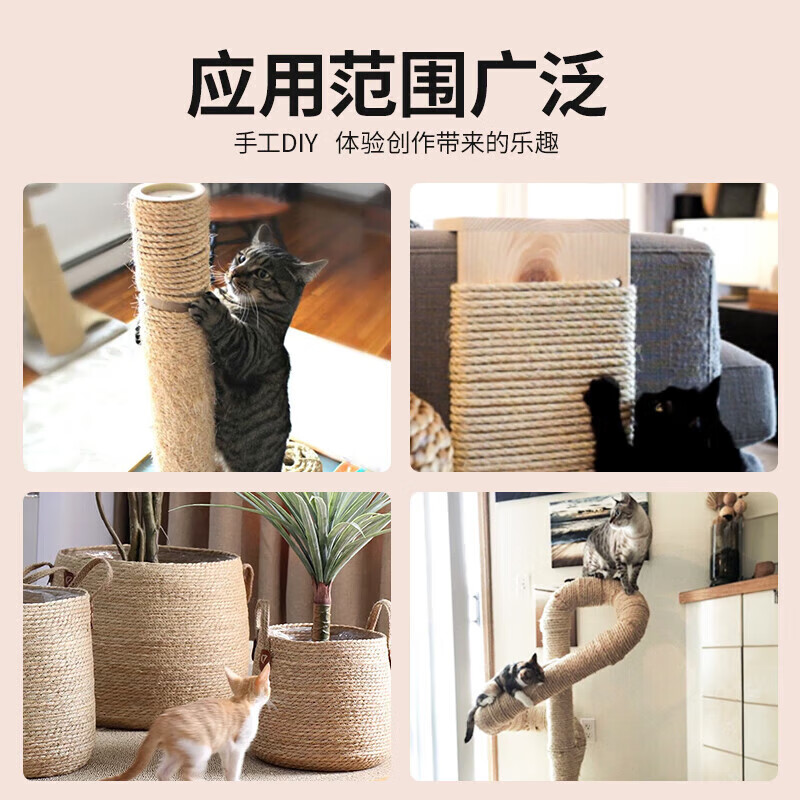 应用范围广泛

手工DIY 体验创作带来的乐趣