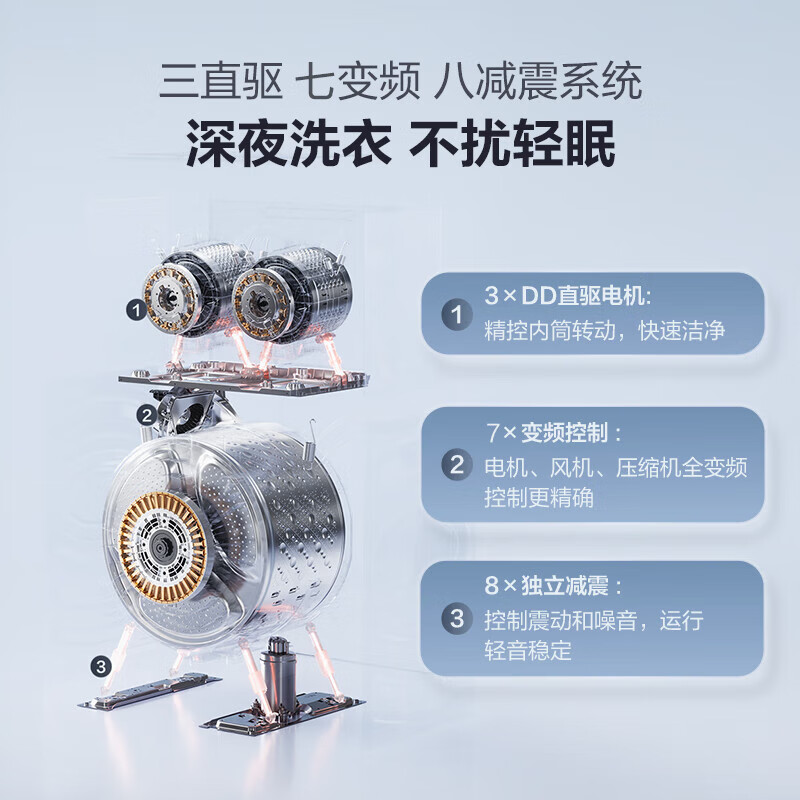 三直驱 七变频 八减震系统
深夜洗衣 不扰轻眠

1
2
3

1 3×DD直驱电机:
精控内筒转动，快速洁净

2 7×变频控制：
电机、风机、压缩机全变频控制更精确

3 8×独立减震：
控制震动和噪音，运行轻音稳定