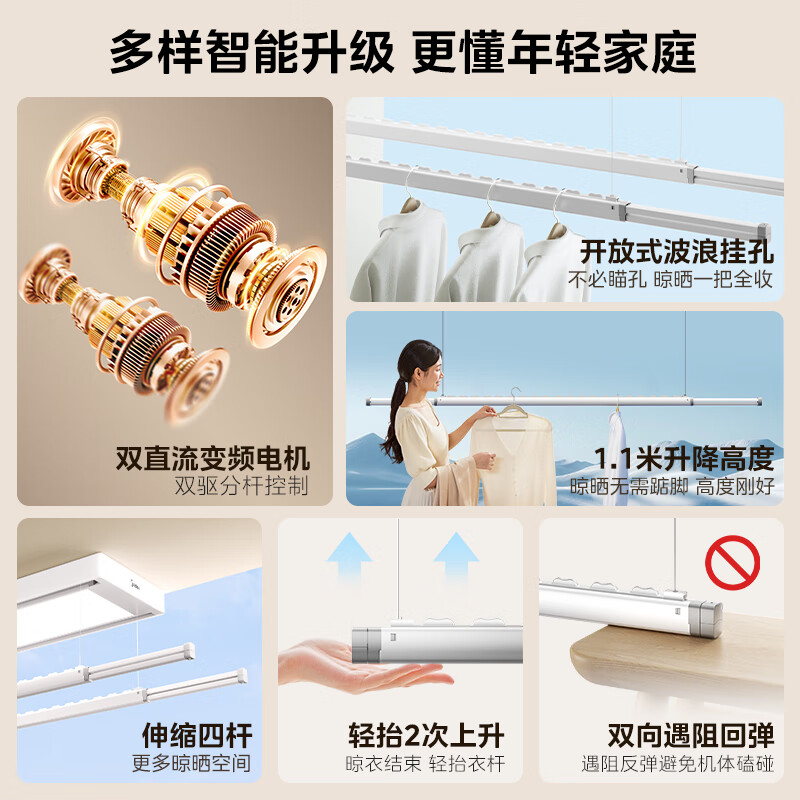 多样智能升级 更懂年轻家庭

双直流变频电机
双驱分杆控制

开放式波浪挂孔
不必瞄孔 晾晒一把全收

1.1米升降高度
晾晒无需踮脚 高度刚好

伸缩四杆
更多晾晒空间

轻抬2次上升
晾衣结束 轻抬衣杆

双向遇阻回弹
遇阻反弹避免机体磕碰