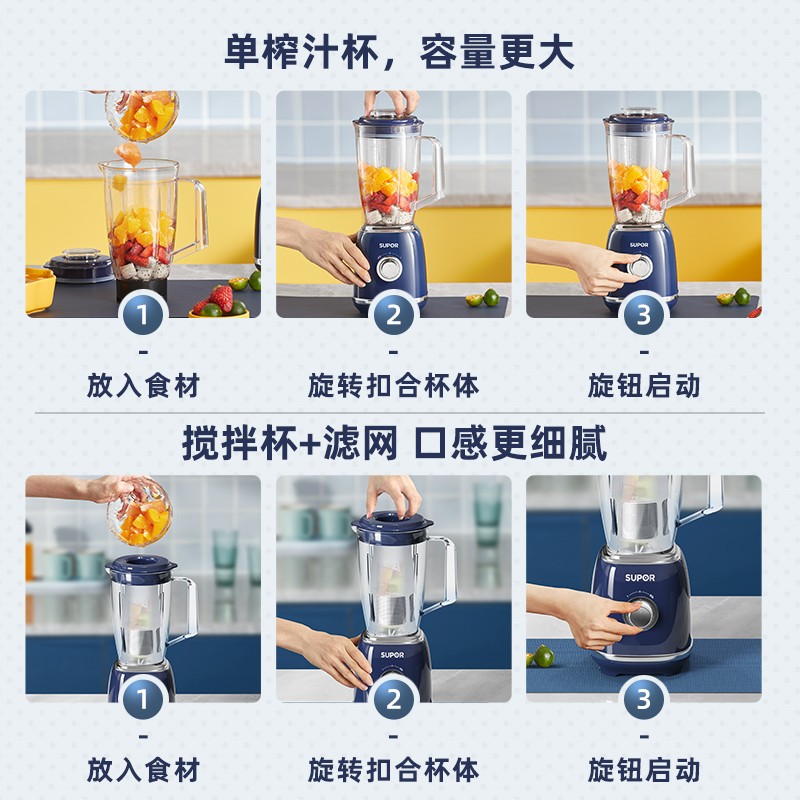 单榨汁杯，容量更大

SUPOR

SUPOR

1
-
放入食材

2
-
旋转扣合杯体

3
-
旋钮启动

搅拌杯+滤网 口感更细腻

SUPOR

SUPOR

1
-
放入食材

2
-
旋转扣合杯体

3
-
旋钮启动