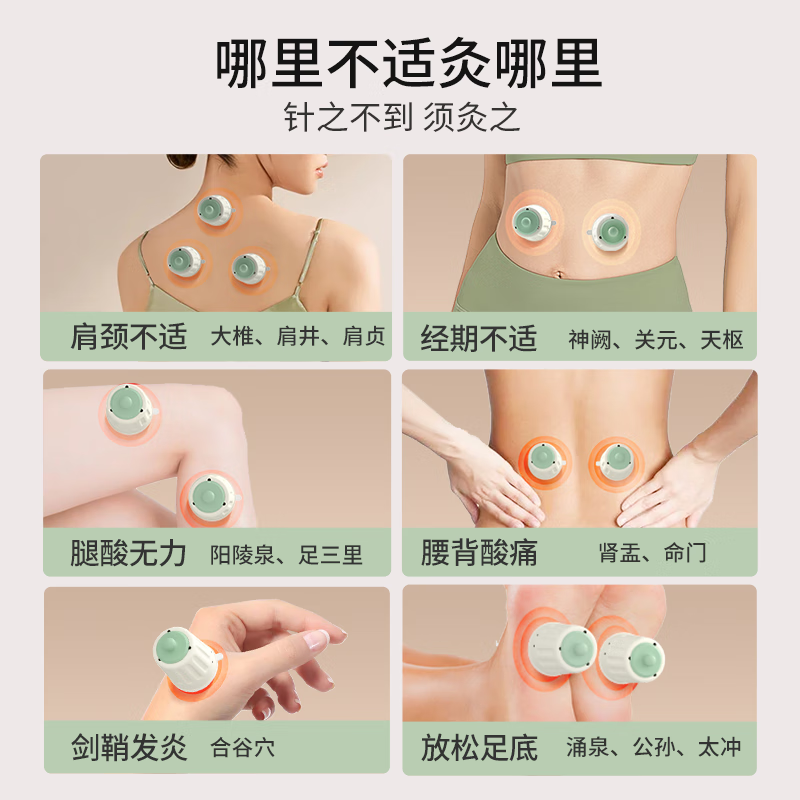 哪里不适灸哪里

针之不到 须灸之

肩颈不适 大椎、肩井、肩贞

经期不适 神阙、关元、天枢

腿酸无力 阳陵泉、足三里

腰背酸痛 肾盂、命门

剑鞘发炎 合谷穴

放松足底 涌泉、公孙、太冲