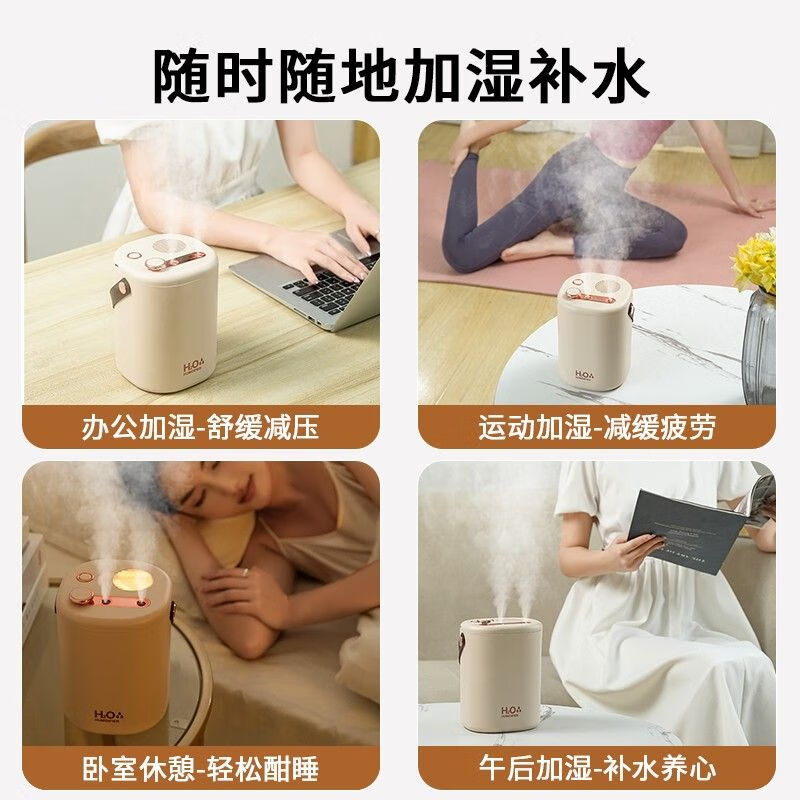 随时随地加湿补水

$H_2O$

办公加湿-舒缓减压

$H_2O$

运动加湿-减缓疲劳

$H_2O$

卧室休憩-轻松酣睡

$H_2O$

午后加湿-补水养心