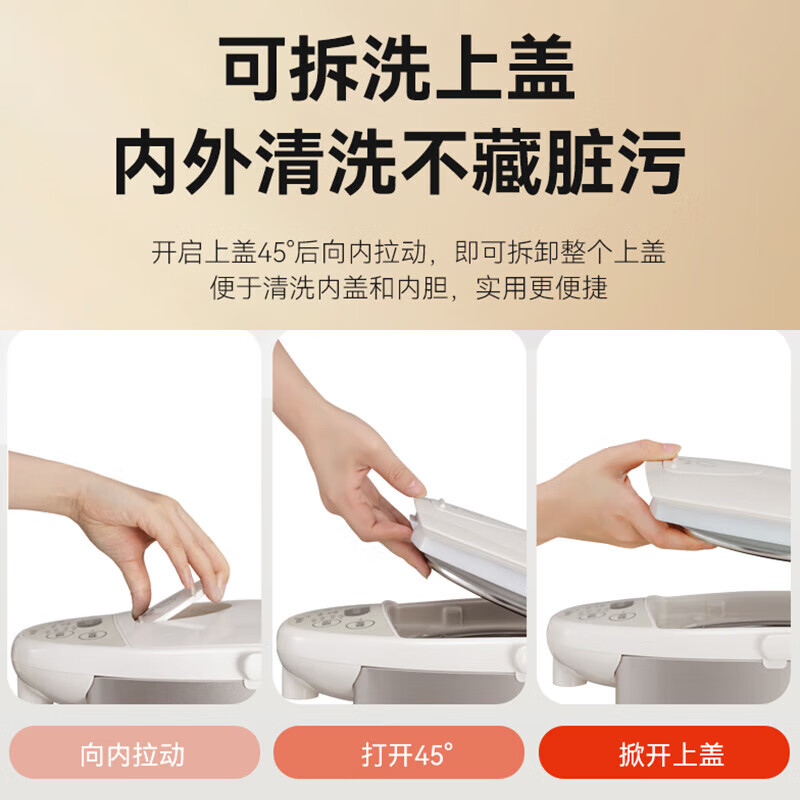 可拆洗上盖
内外清洗不藏脏污

开启上盖45°后向内拉动，即可拆卸整个上盖
便于清洗内盖和内胆，实用更便捷

向内拉动

打开45°

掀开上盖