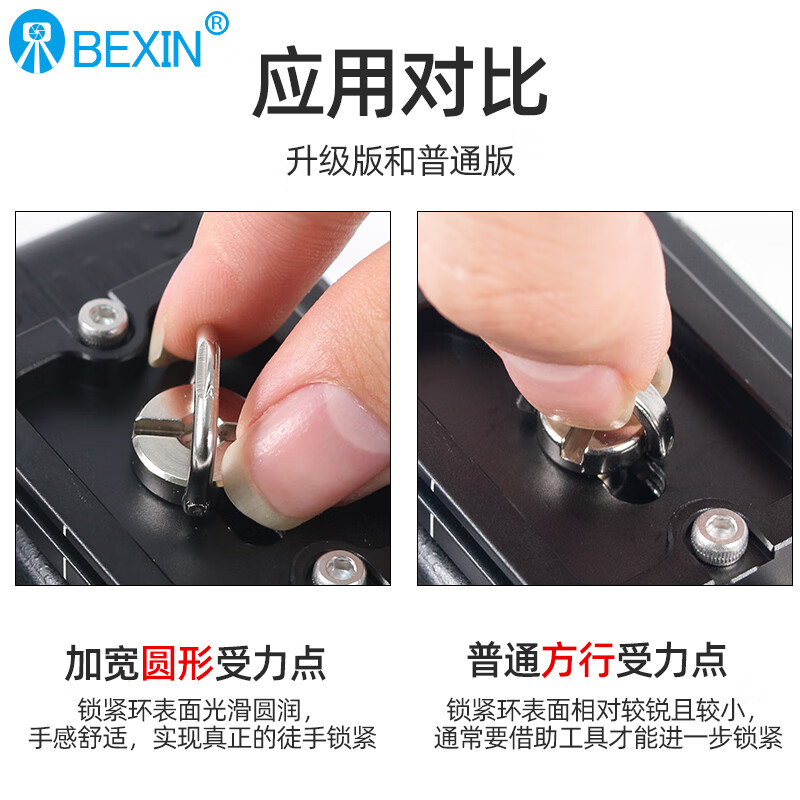 BEXIN®

应用对比

升级版和普通版

加宽圆形受力点

锁紧环表面光滑圆润，手感舒适，实现真正的徒手锁紧

普通方行受力点

锁紧环表面相对较锐且较小，通常要借助工具才能进一步锁紧