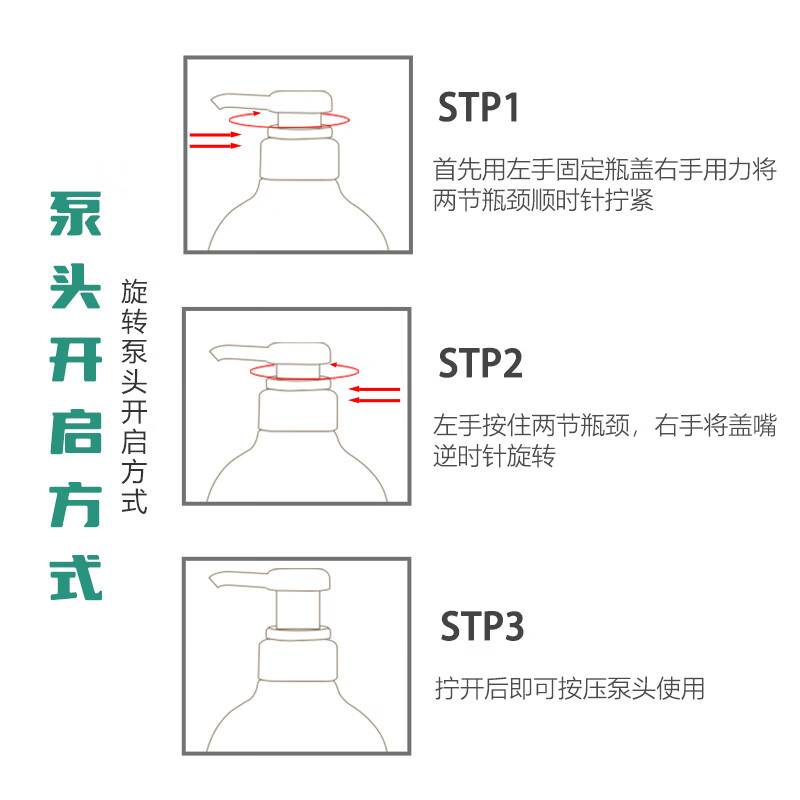 泵头开启方式

旋转泵头开启方式

STP1

首先用左手固定瓶盖右手用力将两节瓶颈顺时针拧紧

STP2

左手按住两节瓶颈，右手将盖嘴逆时针旋转

STP3

拧开后即可按压泵头使用