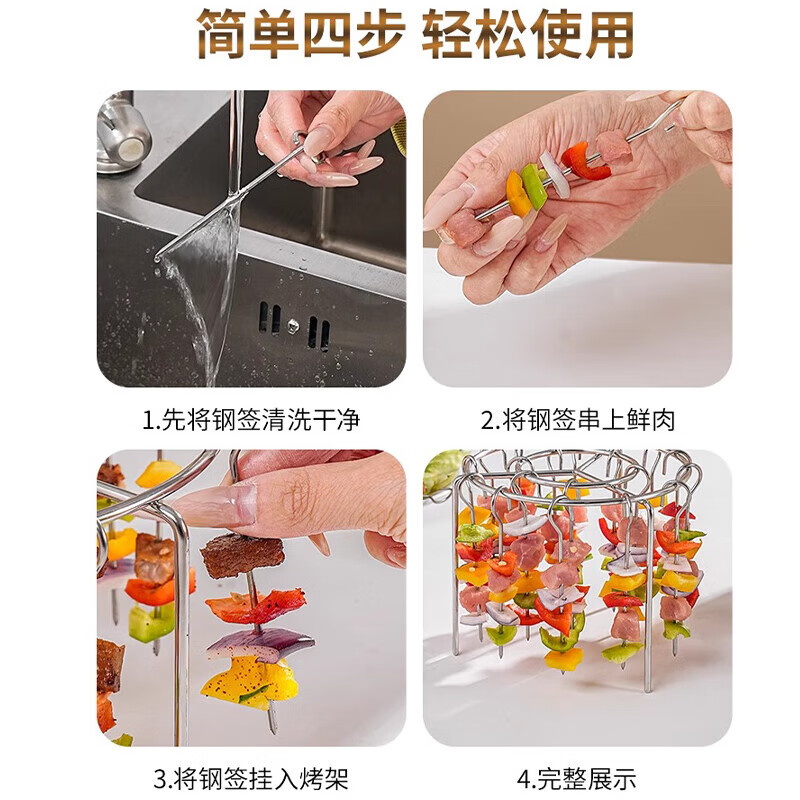 简单四步 轻松使用

1.先将钢签清洗干净

2.将钢签串上鲜肉

3.将钢签挂入烤架

4.完整展示