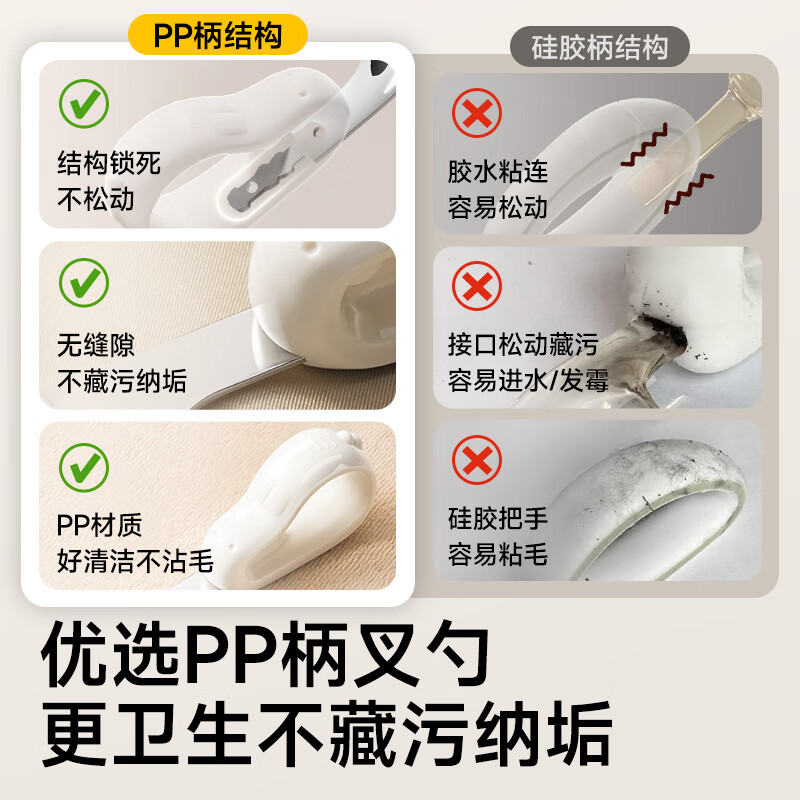 PP柄结构

结构锁死
不松动

无缝隙
不藏污纳垢

PP材质
好清洁不沾毛

硅胶柄结构

胶水粘连
容易松动

接口松动藏污
容易进水/发霉

硅胶把手
容易粘毛

优选PP柄叉勺
更卫生不藏污纳垢