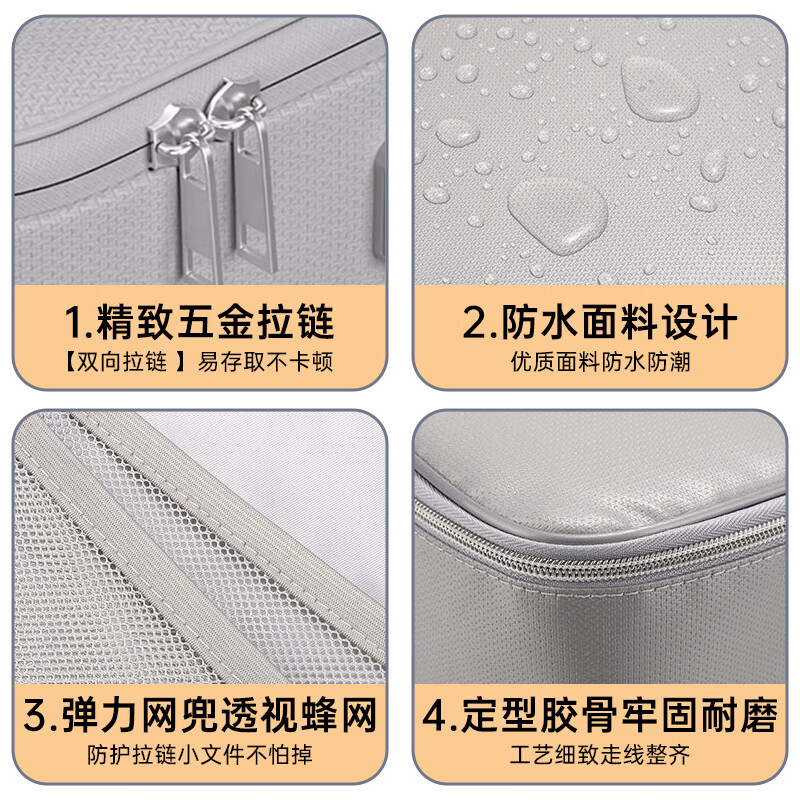 1.精致五金拉链

【双向拉链 】易存取不卡顿

2.防水面料设计

优质面料防水防潮

3.弹力网兜透视蜂网

防护拉链小文件不怕掉

4.定型胶骨牢固耐磨

工艺细致走线整齐