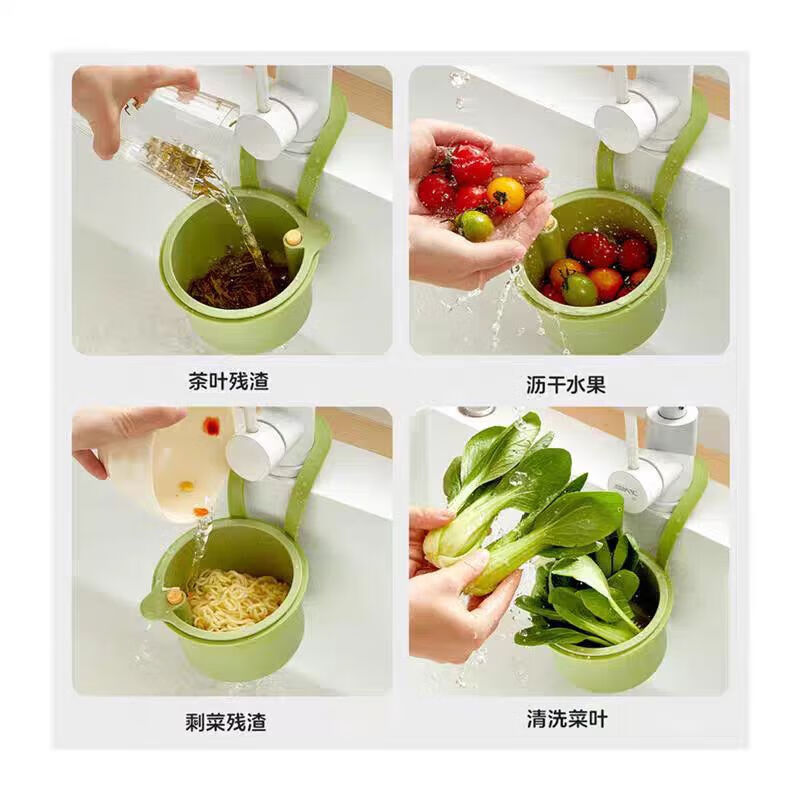 茶叶残渣

沥干水果

剩菜残渣

清洗菜叶