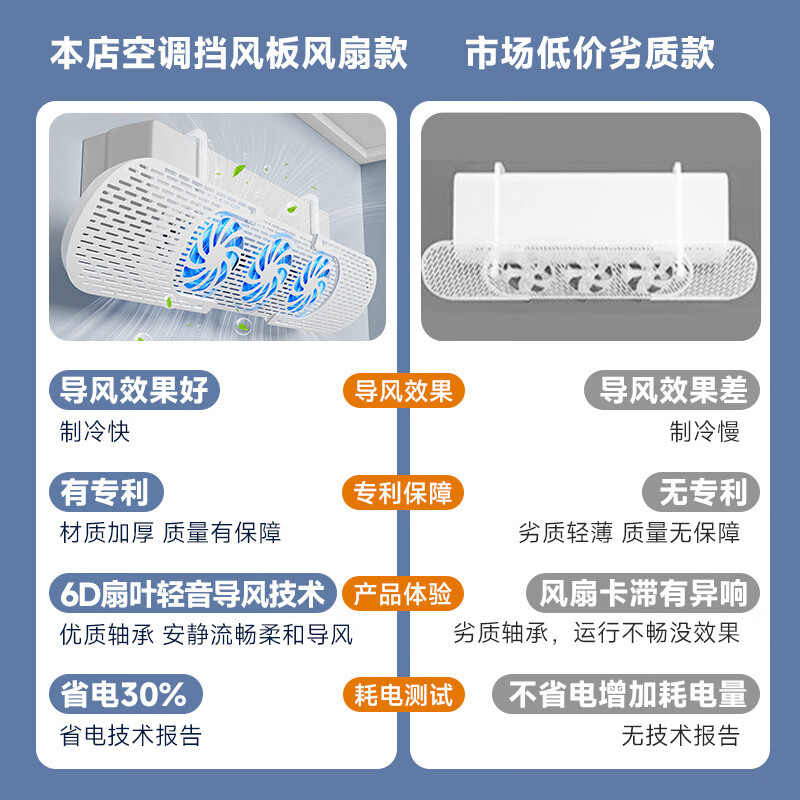 本店空调挡风板风扇款

导风效果好

制冷快

有专利

材质加厚 质量有保障

6D扇叶轻音导风技术

优质轴承 安静流畅柔和导风

省电30%

省电技术报告

导风效果

专利保障

产品体验

耗电测试

市场低价劣质款

导风效果差

制冷慢

无专利

劣质轻薄 质量无保障

风扇卡滞有异响

劣质轴承，运行不畅没效果

不省电增加耗电量

无技术报告