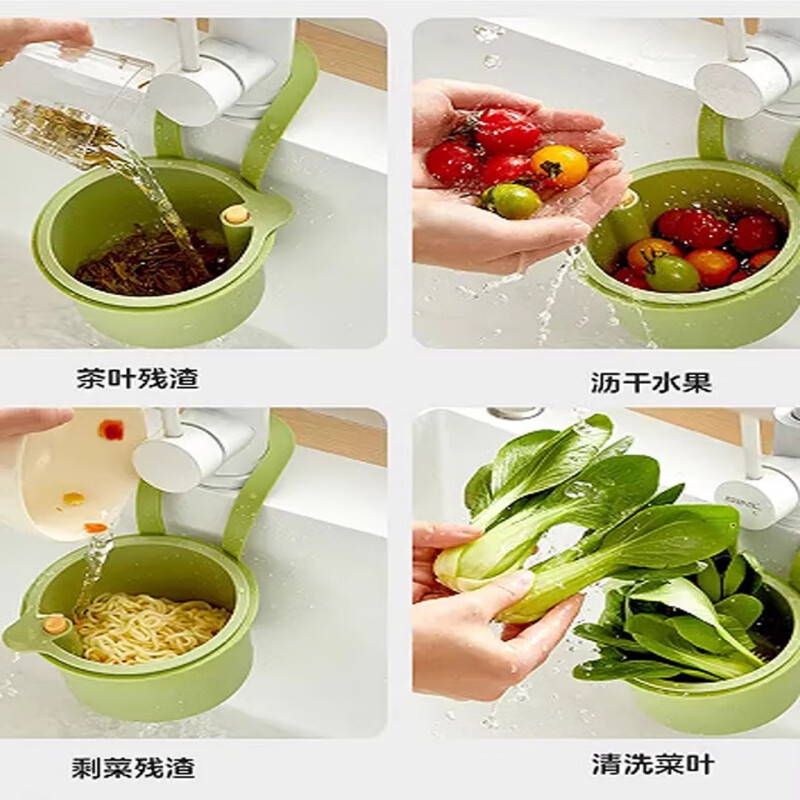 茶叶残渣

沥干水果

剩菜残渣

清洗菜叶