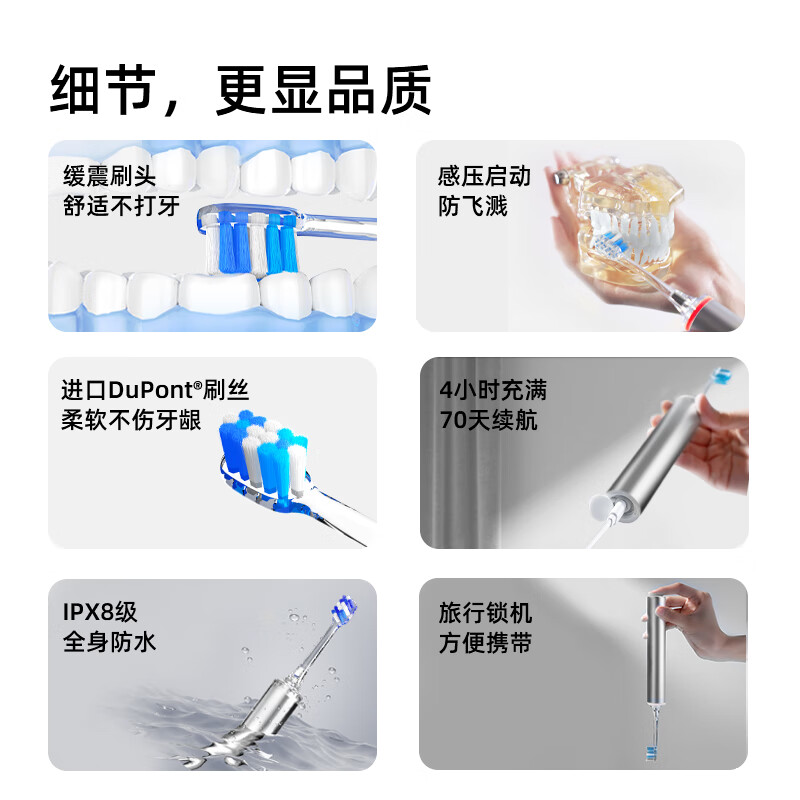 细节，更显品质

缓震刷头
舒适不打牙

感压启动
防飞溅

进口DuPont®刷丝
柔软不伤牙龈

4小时充满
70天续航

IPX8级
全身防水

旅行锁机
方便携带