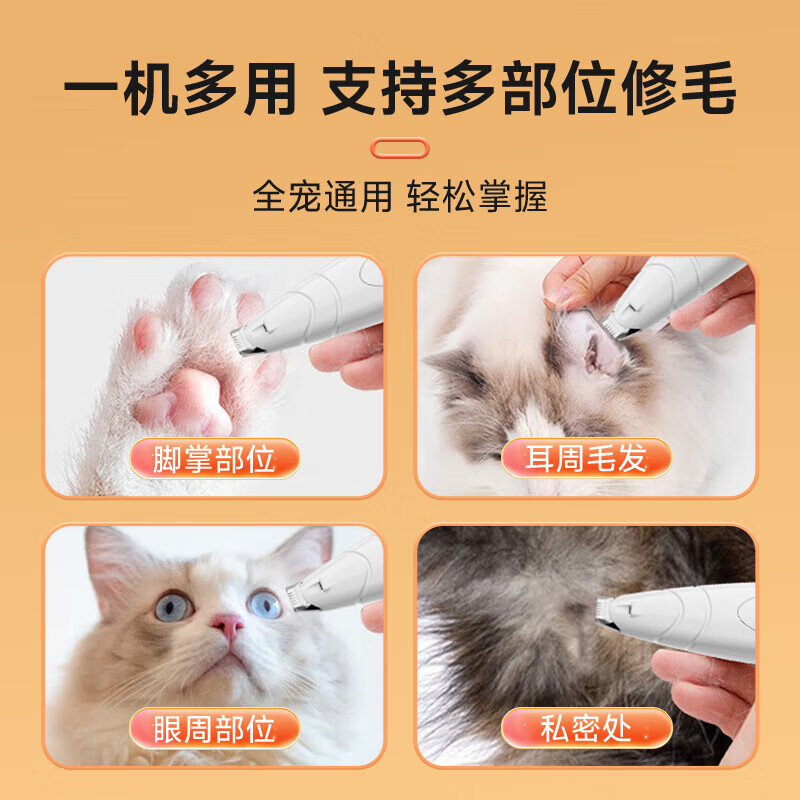 一机多用 支持多部位修毛

全宠通用 轻松掌握

脚掌部位

耳周毛发

眼周部位

私密处