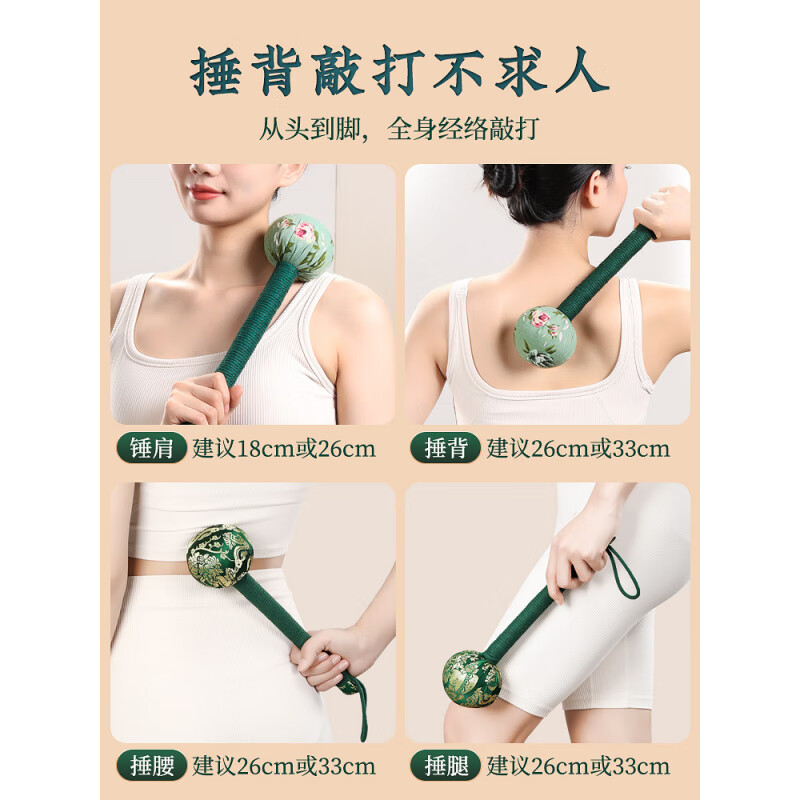 捶背敲打不求人

从头到脚，全身经络敲打

锤肩 建议18cm或26cm

捶背 建议26cm或33cm

捶腰 建议26cm或33cm

捶腿 建议26cm或33cm