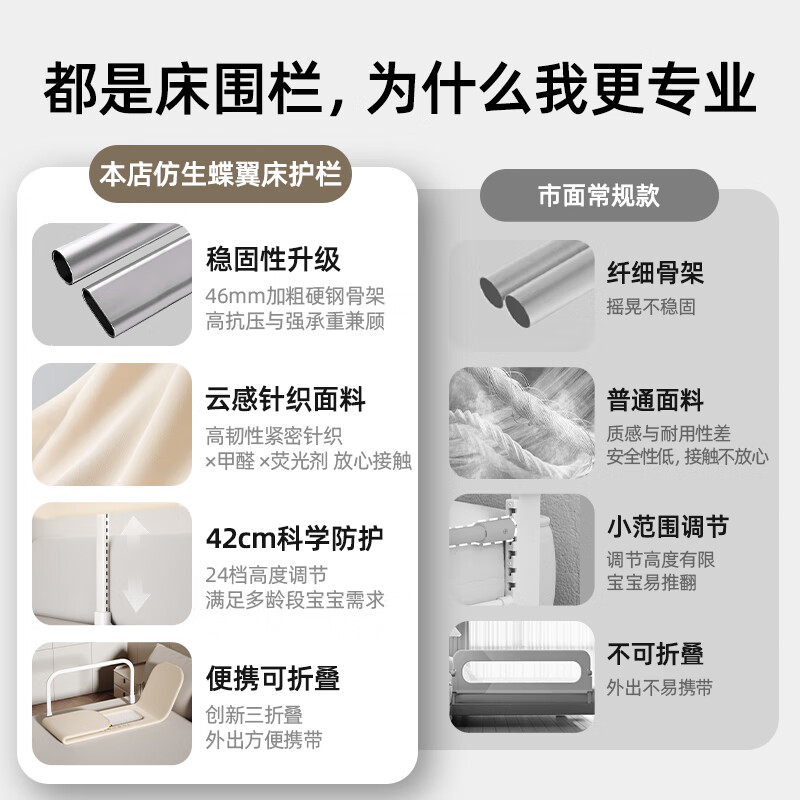 都是床围栏，为什么我更专业

本店仿生蝶翼床护栏

稳固性升级
46mm加粗硬钢骨架
高抗压与强承重兼顾

云感针织面料
高韧性紧密针织
×甲醛 ×荧光剂 放心接触

42cm科学防护
24档高度调节
满足多龄段宝宝需求

便携可折叠
创新三折叠
外出方便携带

市面常规款

纤细骨架
摇晃不稳固

普通面料
质感与耐用性差
安全性低，接触不放心

小范围调节
调节高度有限
宝宝易推翻

不可折叠
外出不易携带