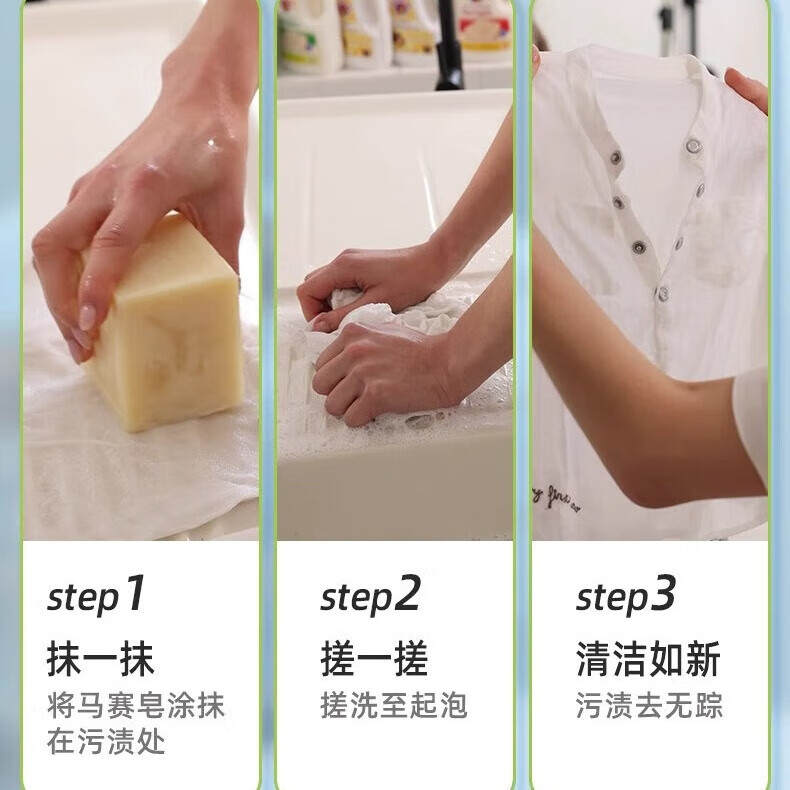 step1
抹一抹
将马赛皂涂抹在污渍处

step2
搓一搓
搓洗至起泡

step3
清洁如新
污渍去无踪