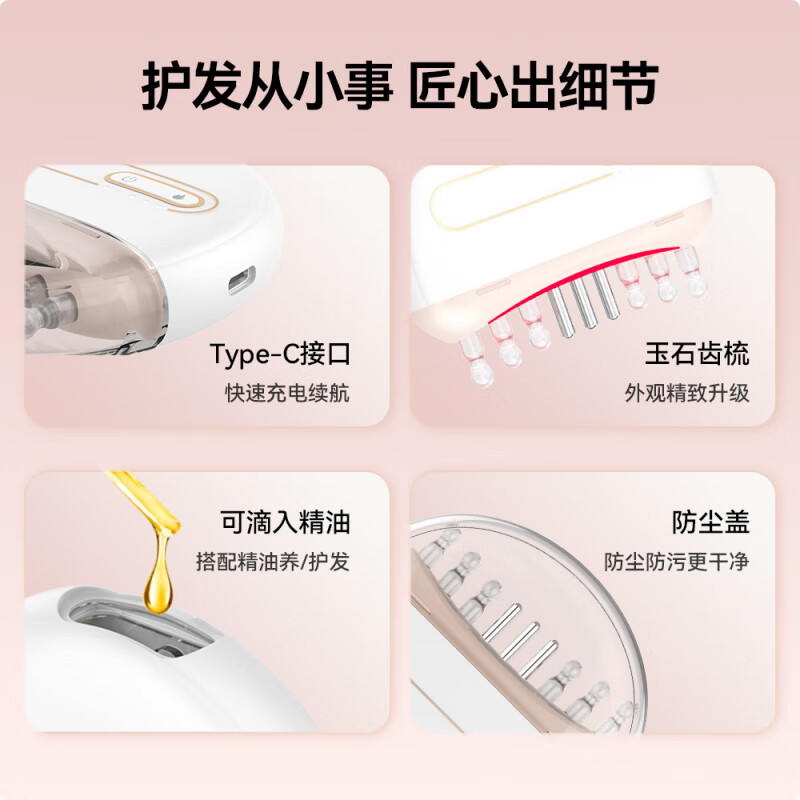 护发从小事 匠心出细节

Type-C接口
快速充电续航

玉石齿梳
外观精致升级

可滴入精油
搭配精油养/护发

防尘盖
防尘防污更干净